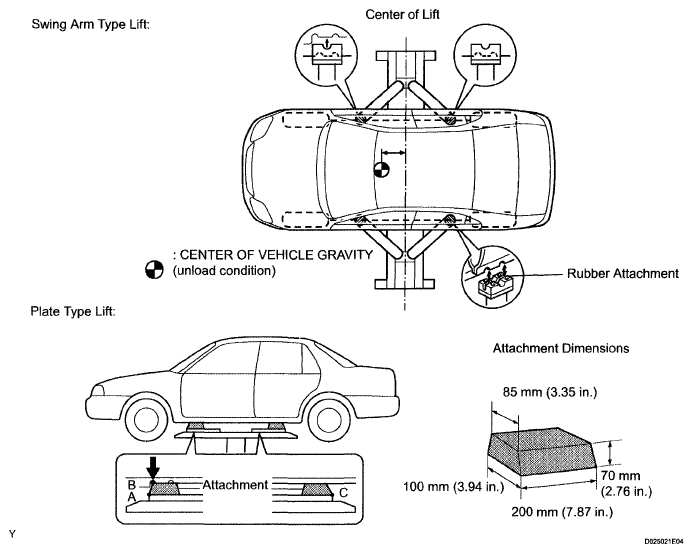 Swing Arm Type Lift:

Center of Lift

: CENTER OF VEHICLE GRAVITY (unload condition)

Rubber Attachment

Plate Type Lift:

Attachment Dimensions

85 mm (3.35 in.)

70 mm (2.76 in.)

100 mm (3.94 in.)

200 mm (7.87 in.)

B

A

Attachment

C

Y

D025021E04