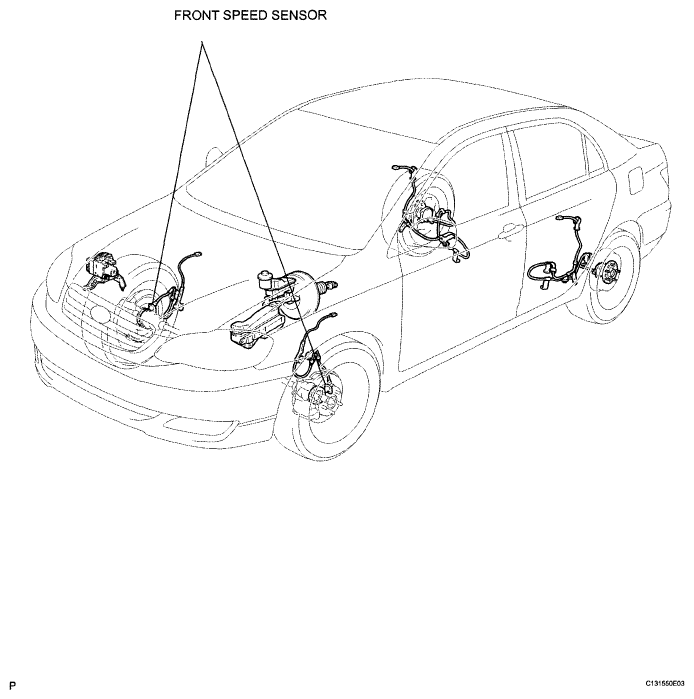 FRONT SPEED SENSOR

P

C131550E03