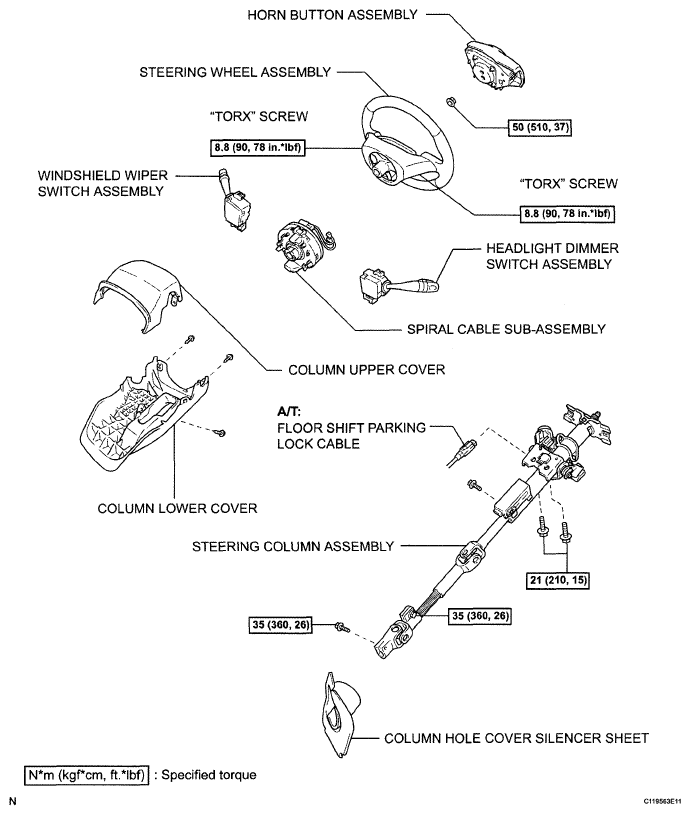 HORN BUTTON ASSEMBLY

STEERING WHEEL ASSEMBLY

"TORX" SCREW

8.8 (90, 78 in.*lbf)

50 (510, 37)

WINDSHIELD WIPER SWITCH ASSEMBLY

"TORX" SCREW

8.8 (90, 78 in.*lbf)

HEADLIGHT DIMMER SWITCH ASSEMBLY

SPIRAL CABLE SUB-ASSEMBLY

COLUMN UPPER COVER

A/T:
FLOOR SHIFT PARKING LOCK CABLE

COLUMN LOWER COVER

STEERING COLUMN ASSEMBLY

21 (210, 15)

35 (360, 26)

35 (360, 26)

COLUMN HOLE COVER SILENCER SHEET

N*m (kgf*cm, ft.*lbf) : Specified torque

N

C119563E11