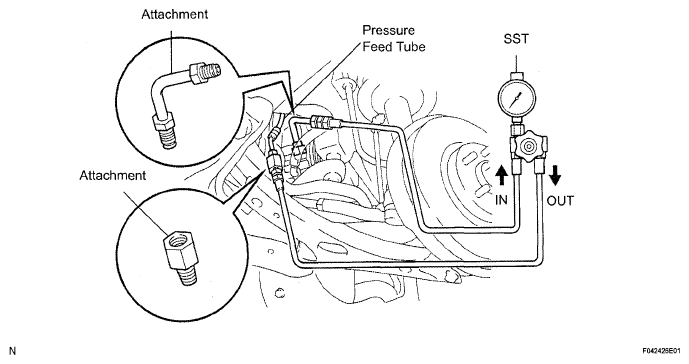 Attachment

Pressure Feed Tube

SST

Attachment

IN

OUT

N

F042426E01