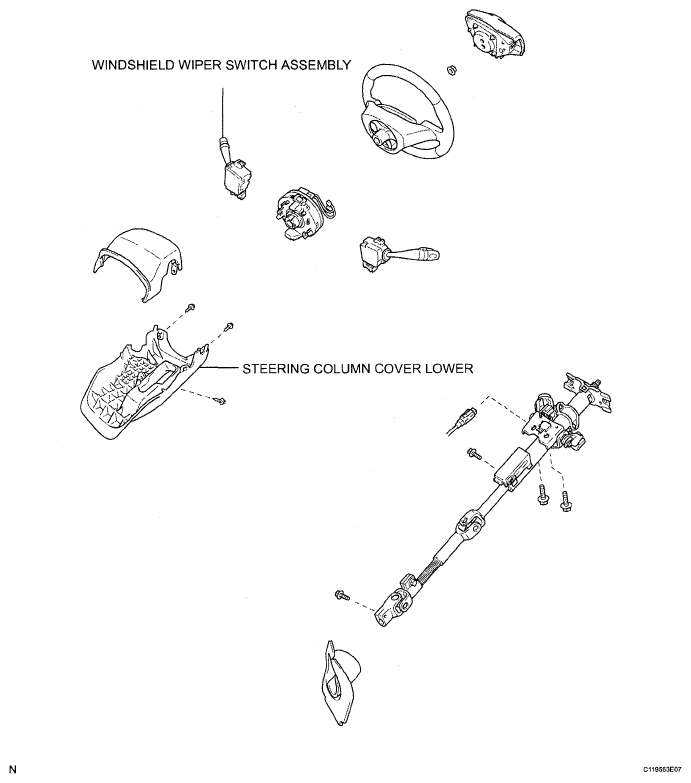 WINDSHIELD WIPER SWITCH ASSEMBLY

STEERING COLUMN COVER LOWER

N

C119563E07