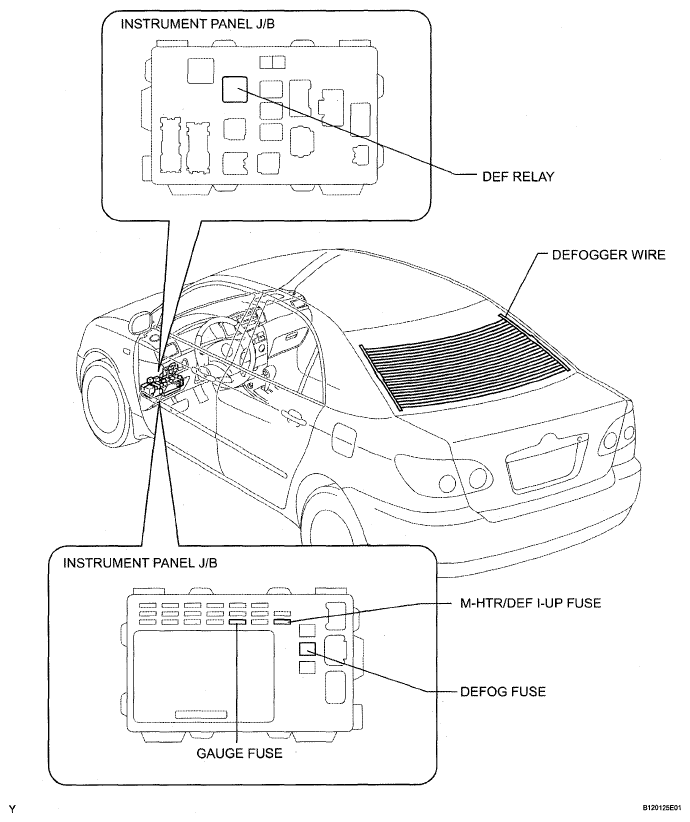 INSTRUMENT PANEL J/B

DEF RELAY

DEFOGGER WIRE

INSTRUMENT PANEL J/B

M-HTR/DEF I-UP FUSE

DEFOG FUSE

GAUGE FUSE

Y

B120125E01