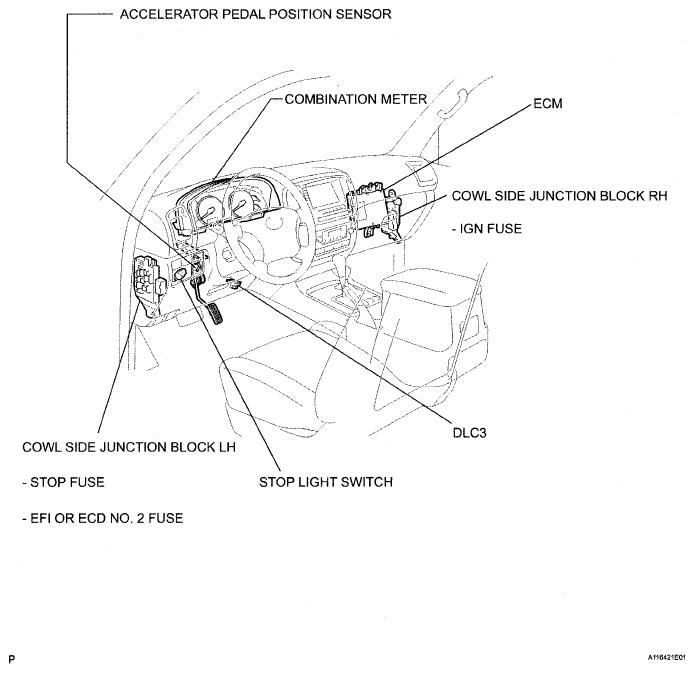 ACCELERATOR PEDAL POSITION SENSOR

COMBINATION METER

ECM

COWL SIDE JUNCTION BLOCK RH

- IGN FUSE

DLC3

COWL SIDE JUNCTION BLOCK LH

- STOP FUSE

- EFI OR ECD NO. 2 FUSE

STOP LIGHT SWITCH

P

A116421E01