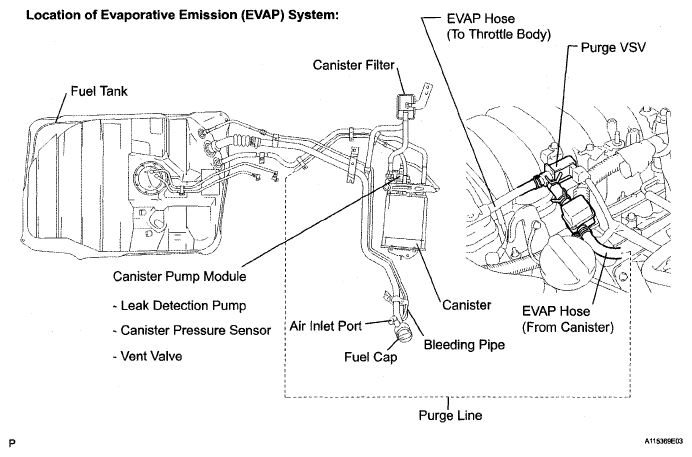 Location of Evaporative Emission (EVAP) System:

EVAP Hose
(To Throttle Body)

Purge VSV

Canister Filter

Fuel Tank

Canister Pump Module

- Leak Detection Pump

- Canister Pressure Sensor

- Vent Valve

Canister

Air Inlet Port

Bleeding Pipe

Fuel Cap

EVAP Hose
(From Canister)

Purge Line

P

A115369E03