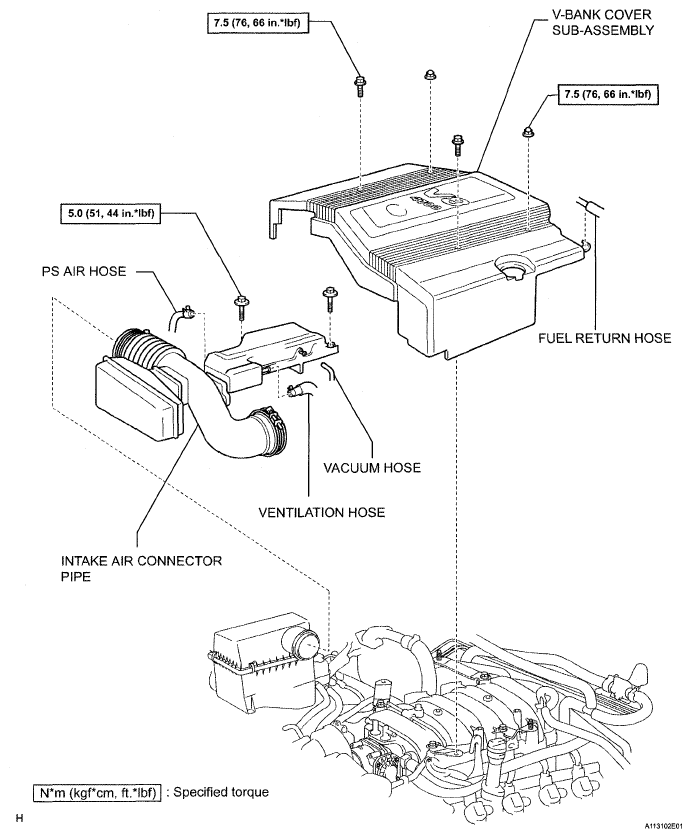 7.5 (76, 66 in.*lbf)

V-BANK COVER SUB-ASSEMBLY

7.5 (76, 66 in.*lbf)

5.0 (51, 44 in.*lbf)

PS AIR HOSE

FUEL RETURN HOSE

VACUUM HOSE

VENTILATION HOSE

INTAKE AIR CONNECTOR PIPE

N*m (kgf*cm, ft.*lbf) : Specified torque

H

A113102E01