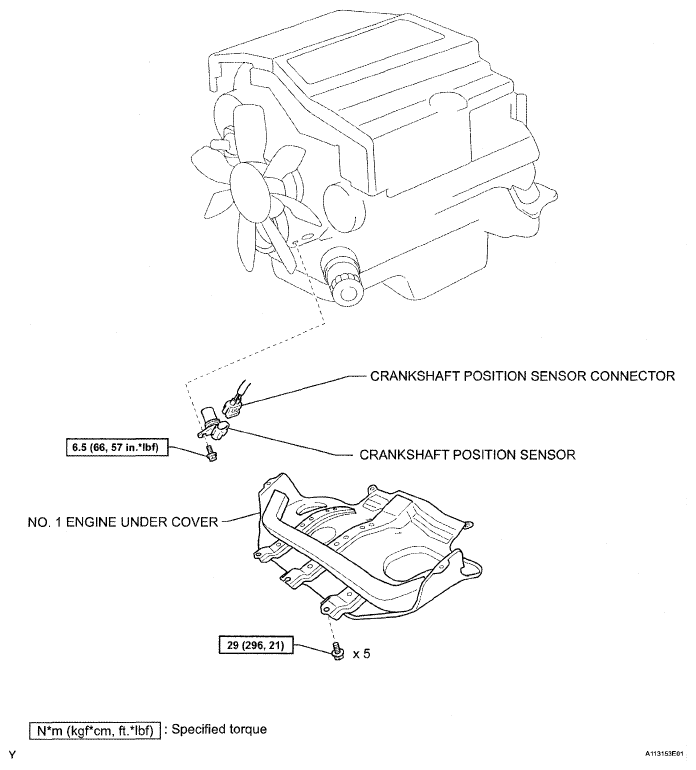 CRANKSHAFT POSITION SENSOR CONNECTOR

6.5 (66, 57 in.*lbf)

CRANKSHAFT POSITION SENSOR

NO. 1 ENGINE UNDER COVER

29 (296, 21)

x 5

N*m (kgf*cm, ft.*lbf) : Specified torque

Y

A113153E01