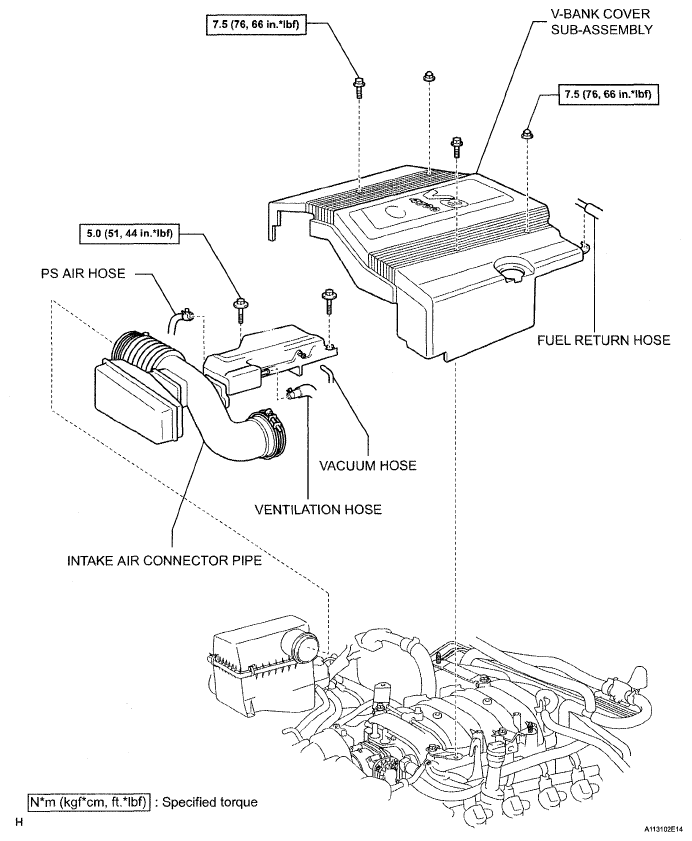 7.5 (76, 66 in.*lbf)

V-BANK COVER SUB-ASSEMBLY

7.5 (76, 66 in.*lbf)

5.0 (51, 44 in.*lbf)

PS AIR HOSE

FUEL RETURN HOSE

VACUUM HOSE

VENTILATION HOSE

INTAKE AIR CONNECTOR PIPE

N*m (kgf*cm, ft.*lbf) : Specified torque

H

A113102E14