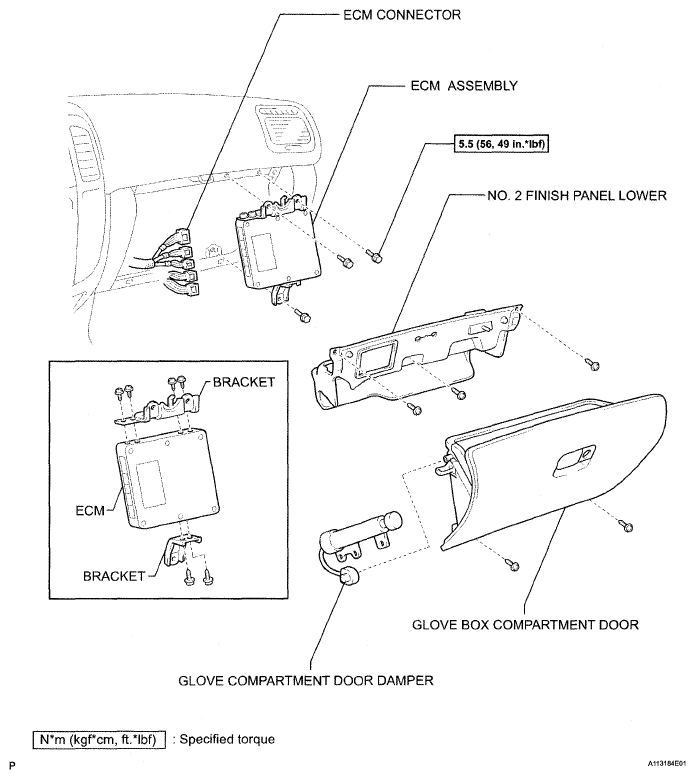 ECM CONNECTOR

ECM ASSEMBLY

5.5 (56, 49 in.*lbf)

NO. 2 FINISH PANEL LOWER

BRACKET

ECM

BRACKET

GLOVE BOX COMPARTMENT DOOR

GLOVE COMPARTMENT DOOR DAMPER

N*m (kgf*cm, ft.*lbf) : Specified torque

P

A113184E01