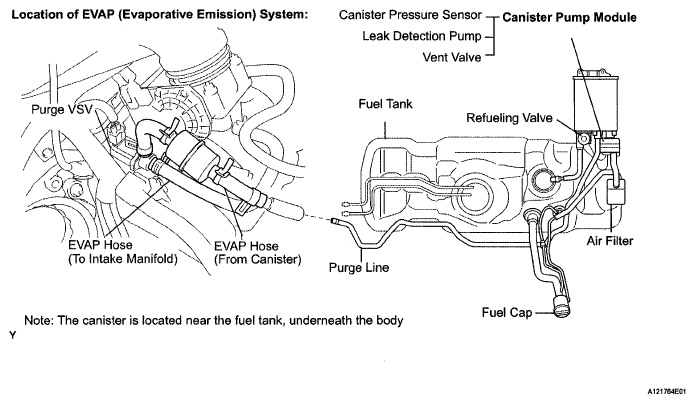 Location of EVAP (Evaporative Emission) System:

Canister Pressure Sensor
Leak Detection Pump
Vent Valve
Canister Pump Module

Purge VSV

Fuel Tank

Refueling Valve

EVAP Hose
(To Intake Manifold)

EVAP Hose
(From Canister)

Purge Line

Air Filter

Fuel Cap

Note: The canister is located near the fuel tank, underneath the body

Y

A121764E01