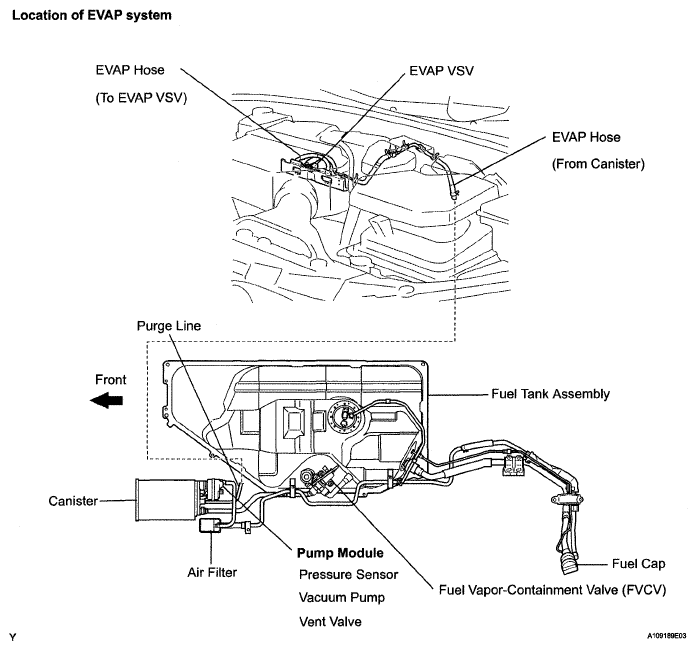 Location of EVAP system

EVAP Hose
(To EVAP VSV)

EVAP VSV

EVAP Hose
(From Canister)

Purge Line

Front

Fuel Tank Assembly

Canister

Air Filter

Pump Module
Pressure Sensor
Vacuum Pump
Vent Valve

Fuel Vapor-Containment Valve (FVCV)

Fuel Cap

Y

A109189E03