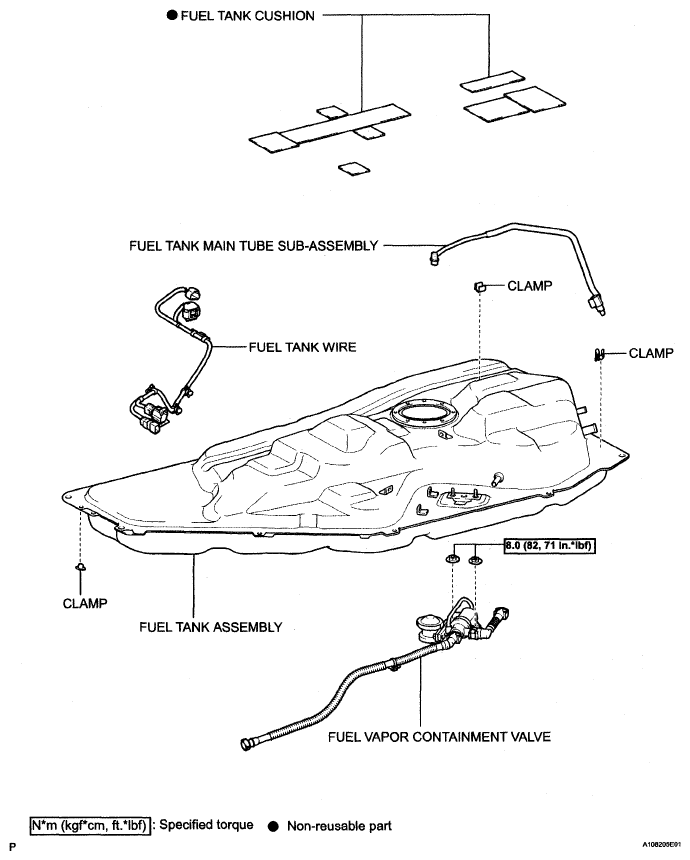 ● FUEL TANK CUSHION

FUEL TANK MAIN TUBE SUB-ASSEMBLY

CLAMP

FUEL TANK WIRE

CLAMP

8.0 (82, 71 in.*lbf)

CLAMP

FUEL TANK ASSEMBLY

FUEL VAPOR CONTAINMENT VALVE

N*m (kgf*cm, ft.*lbf) : Specified torque ● Non-reusable part

P

A108205E01