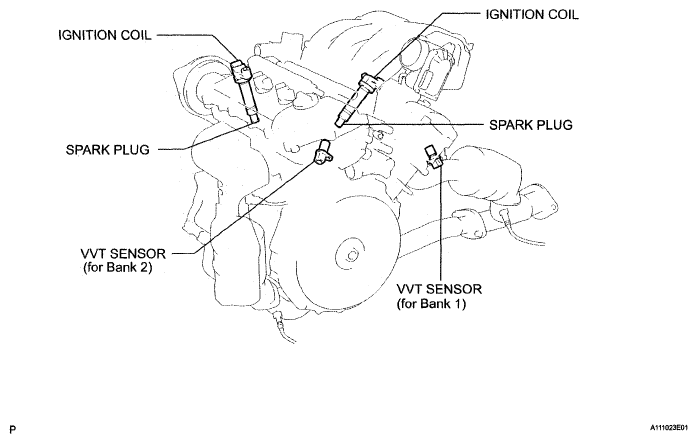 IGNITION COIL

IGNITION COIL

SPARK PLUG

SPARK PLUG

VVT SENSOR
(for Bank 2)

VVT SENSOR
(for Bank 1)

P

A111023E01