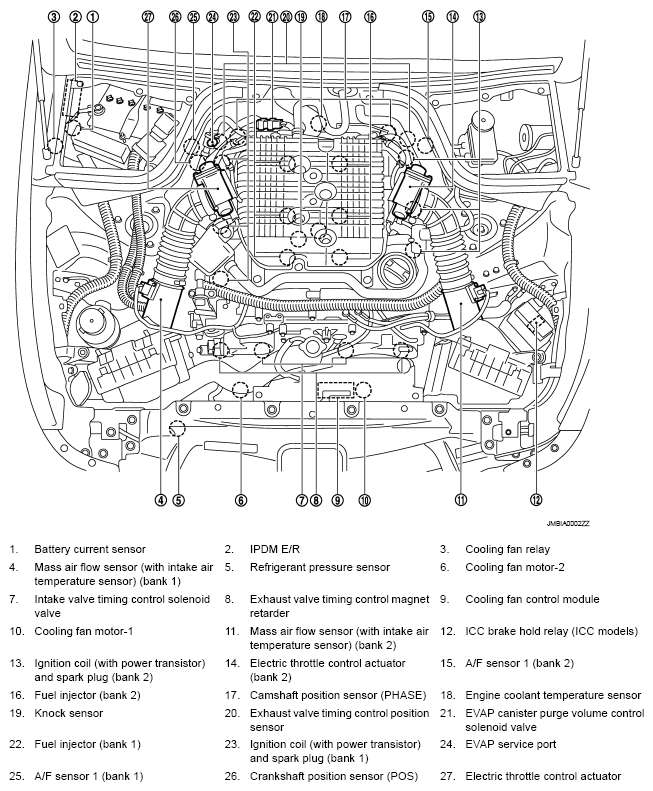 ③ ② ① ㉗ ㉖ ㉕ ㉔ ㉓ ㉒ ㉑ ⑳ ⑲ ⑱ ⑰ ⑯ ⑮ ⑭ ⑬

④ ⑤ ⑥ ⑦ ⑧ ⑨ ⑩ ⑪ ⑫

JMBIA0002ZZ

1. Battery current sensor
2. IPDM E/R
3. Cooling fan relay
4. Mass air flow sensor (with intake air temperature sensor) (bank 1)
5. Refrigerant pressure sensor
6. Cooling fan motor-2
7. Intake valve timing control solenoid valve
8. Exhaust valve timing control magnet retarder
9. Cooling fan control module
10. Cooling fan motor-1
11. Mass air flow sensor (with intake air temperature sensor) (bank 2)
12. ICC brake hold relay (ICC models)
13. Ignition coil (with power transistor) and spark plug (bank 2)
14. Electric throttle control actuator (bank 2)
15. A/F sensor 1 (bank 2)
16. Fuel injector (bank 2)
17. Camshaft position sensor (PHASE)
18. Engine coolant temperature sensor
19. Knock sensor
20. Exhaust valve timing control position sensor
21. EVAP canister purge volume control solenoid valve
22. Fuel injector (bank 1)
23. Ignition coil (with power transistor) and spark plug (bank 1)
24. EVAP service port
25. A/F sensor 1 (bank 1)
26. Crankshaft position sensor (POS)
27. Electric throttle control actuator