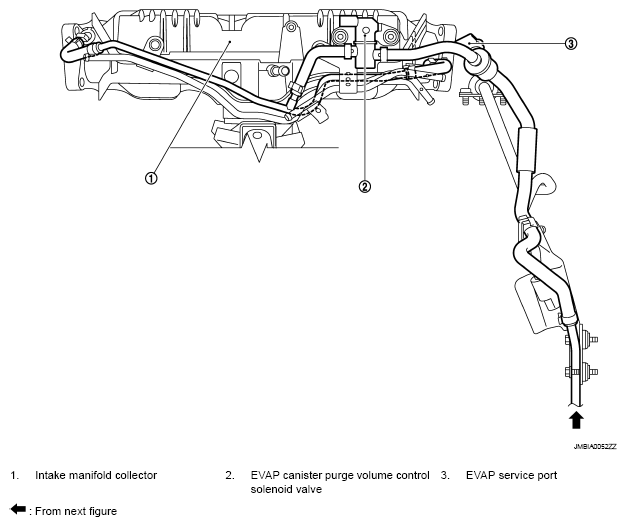 ③

①

②

JMBIA0052ZZ

1. Intake manifold collector
2. EVAP canister purge volume control solenoid valve
3. EVAP service port

: From next figure