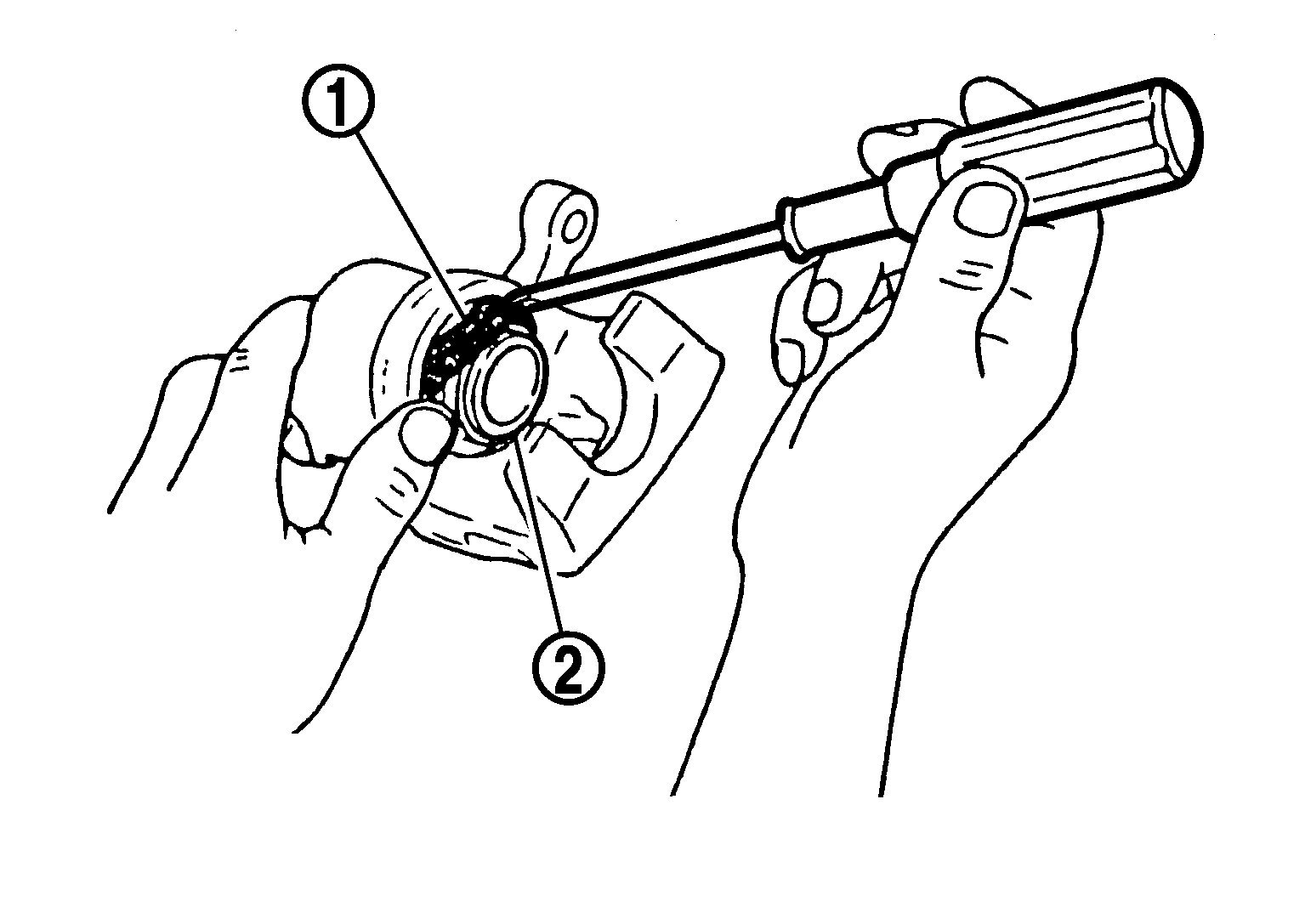 1

2