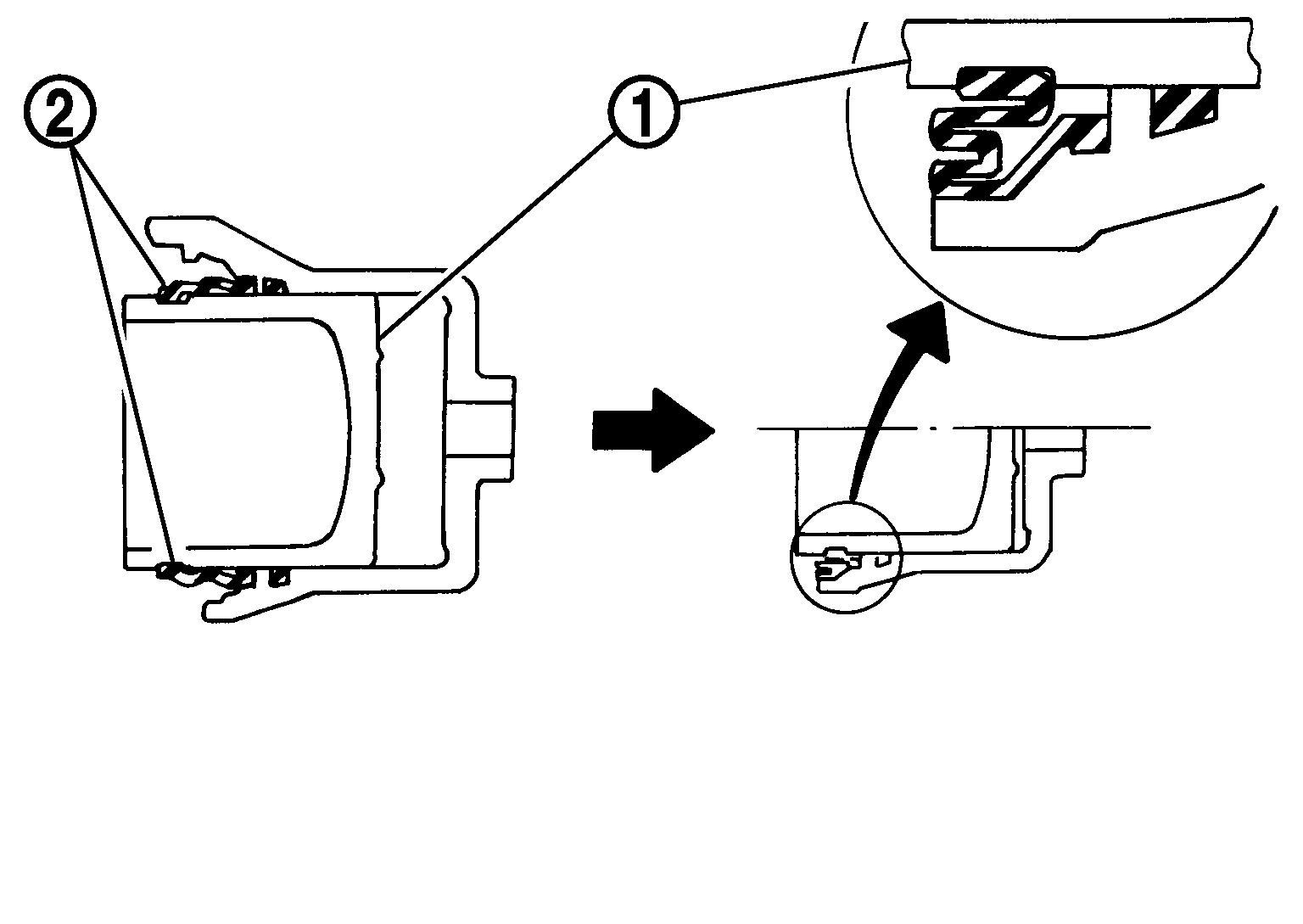 2
1