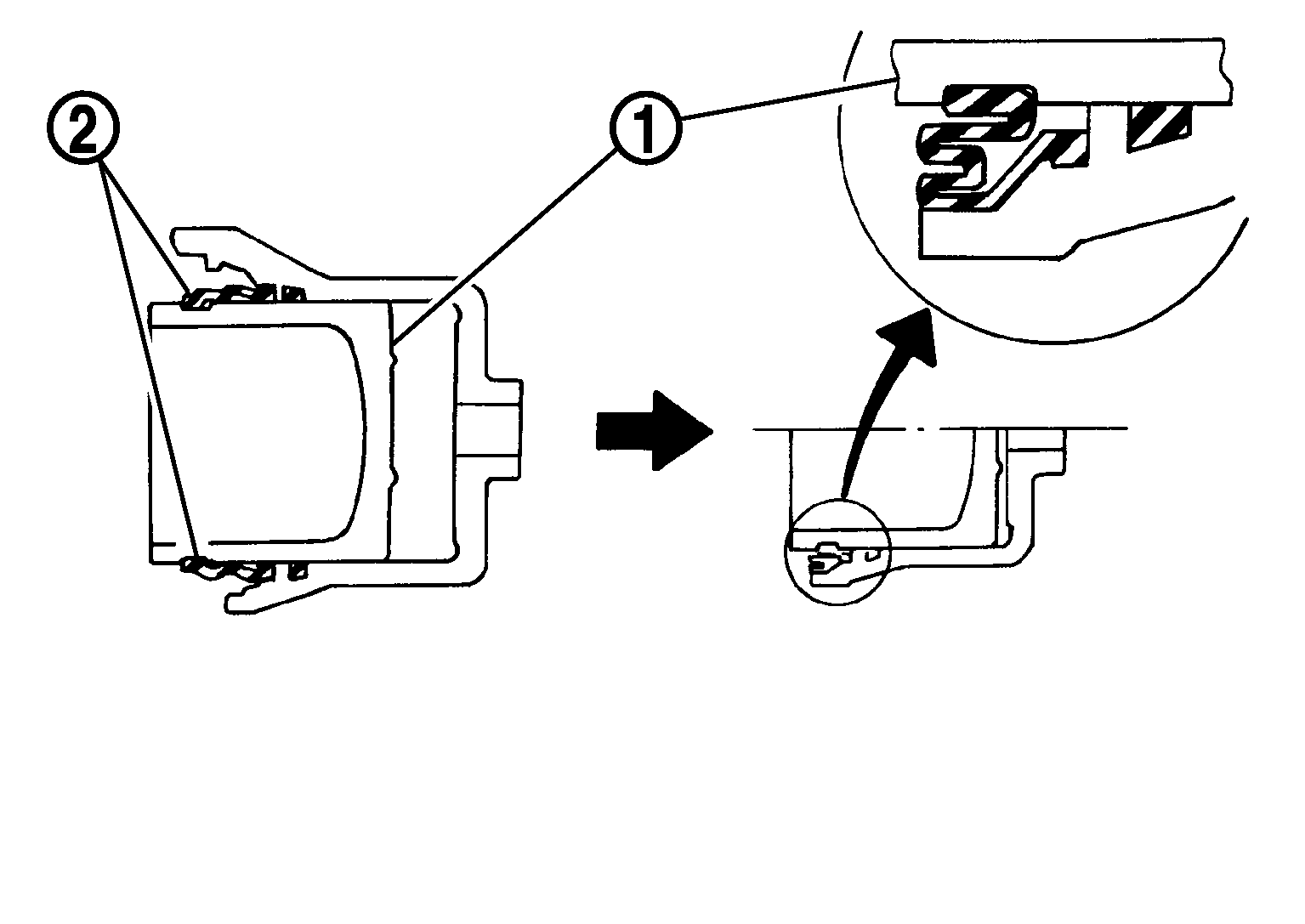 2
1