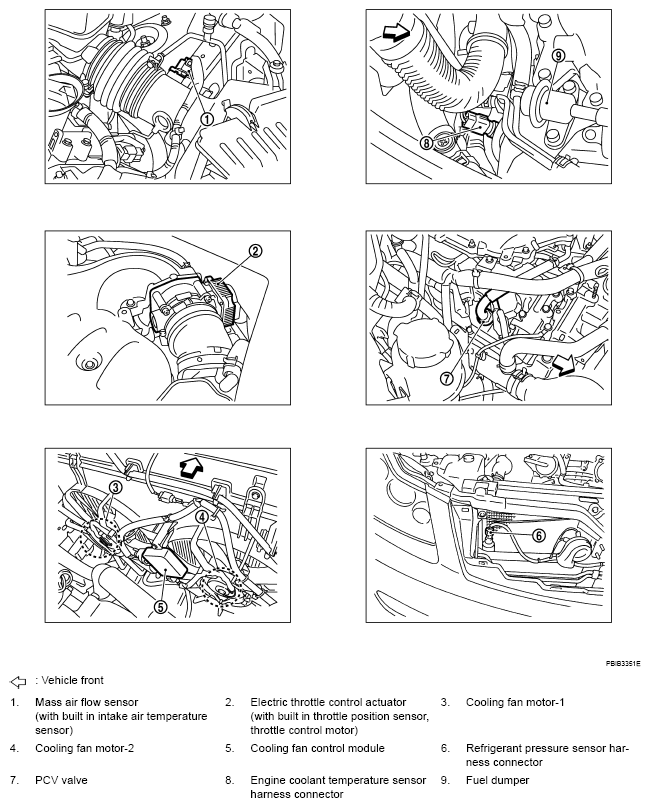 1

9

8

2

7

3

4

5

6

PBIB3351E

: Vehicle front

1. Mass air flow sensor (with built in intake air temperature sensor)

2. Electric throttle control actuator (with built in throttle position sensor, throttle control motor)

3. Cooling fan motor-1

4. Cooling fan motor-2

5. Cooling fan control module

6. Refrigerant pressure sensor harness connector

7. PCV valve

8. Engine coolant temperature sensor harness connector

9. Fuel dumper