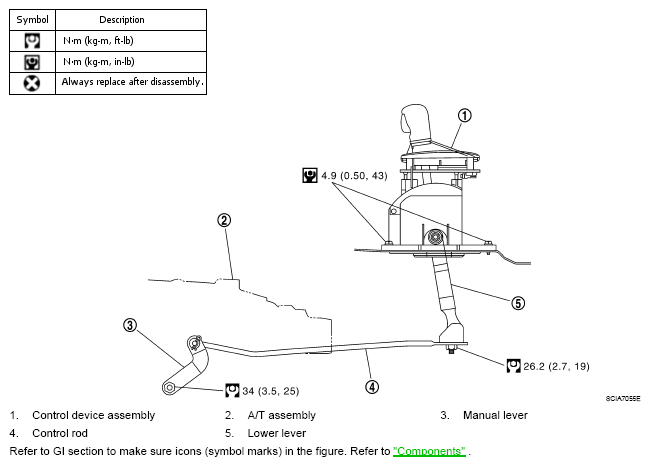 | Symbol | Description |
|---|---|
| | N·m (kg-m, ft-lb) |
| | N·m (kg-m, in-lb) |
| | Always replace after disassembly. |

1

4.9 (0.50, 43)

2

5

3

26.2 (2.7, 19)

34 (3.5, 25)

4

SCIA7055E

1. Control device assembly
2. A/T assembly
3. Manual lever
4. Control rod
5. Lower lever

Refer to GI section to make sure icons (symbol marks) in the figure. Refer to "Components" .