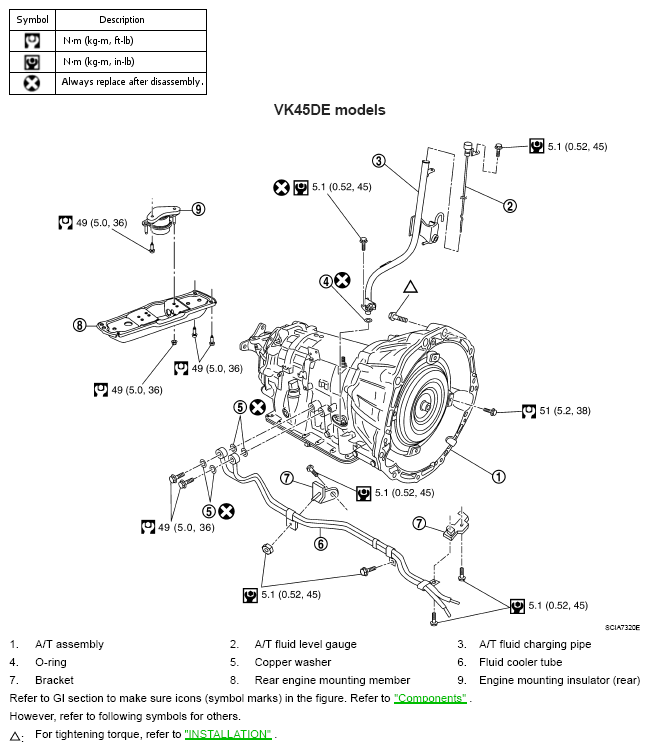 | Symbol | Description |
|---|---|
| | N·m (kg-m, ft-lb) |
| | N·m (kg-m, in-lb) |
| | Always replace after disassembly. |

VK45DE models

5.1 (0.52, 45)

3

2

5.1 (0.52, 45)

9

49 (5.0, 36)

4

8

49 (5.0, 36)

49 (5.0, 36)

5

51 (5.2, 38)

1

7

5.1 (0.52, 45)

5

49 (5.0, 36)

6

7

5.1 (0.52, 45)

5.1 (0.52, 45)

SCIA7320E

1. A/T assembly
2. A/T fluid level gauge
3. A/T fluid charging pipe
4. O-ring
5. Copper washer
6. Fluid cooler tube
7. Bracket
8. Rear engine mounting member
9. Engine mounting insulator (rear)

Refer to GI section to make sure icons (symbol marks) in the figure. Refer to "Components" .

However, refer to following symbols for others.

△: For tightening torque, refer to "INSTALLATION" .