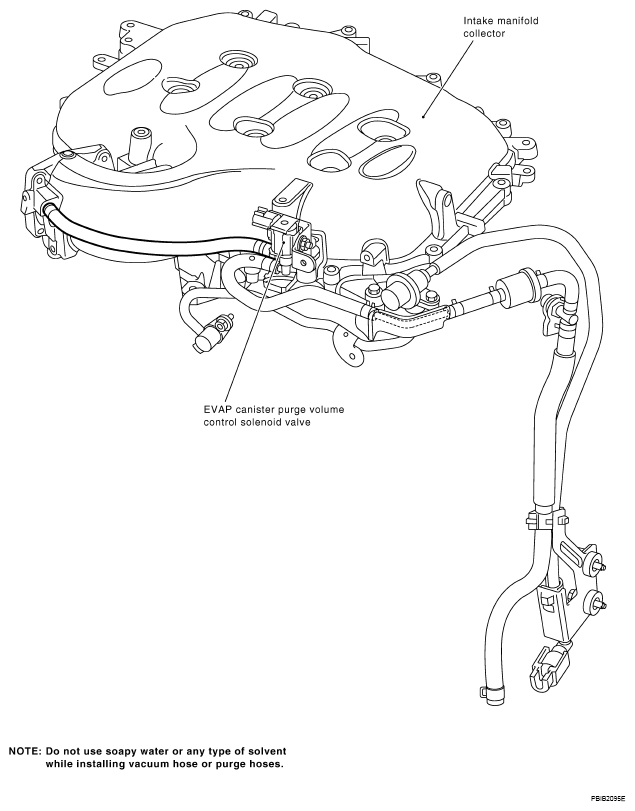 Intake manifold collector

EVAP canister purge volume control solenoid valve

NOTE: Do not use soapy water or any type of solvent while installing vacuum hose or purge hoses.

PBIB2095E