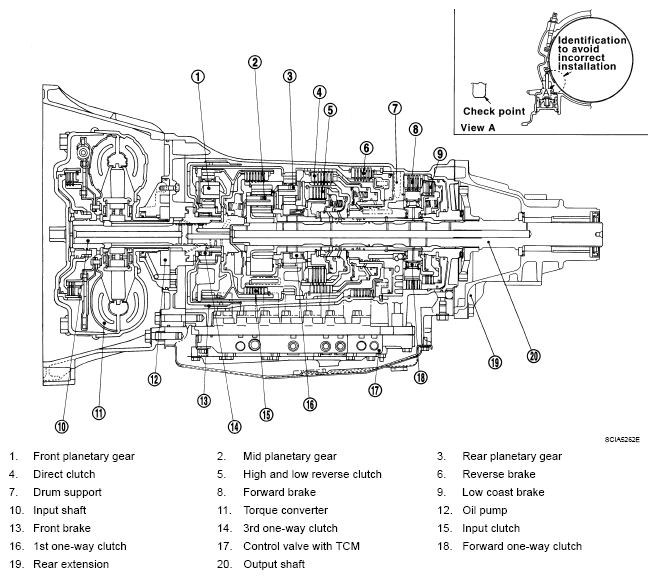 Identification to avoid incorrect installation

Check point

View A

1 2 3 4 5 6 7 8 9 10 11 12 13 14 15 16 17 18 19 20

SCIA5252E

1. Front planetary gear
2. Mid planetary gear
3. Rear planetary gear
4. Direct clutch
5. High and low reverse clutch
6. Reverse brake
7. Drum support
8. Forward brake
9. Low coast brake
10. Input shaft
11. Torque converter
12. Oil pump
13. Front brake
14. 3rd one-way clutch
15. Input clutch
16. 1st one-way clutch
17. Control valve with TCM
18. Forward one-way clutch
19. Rear extension
20. Output shaft