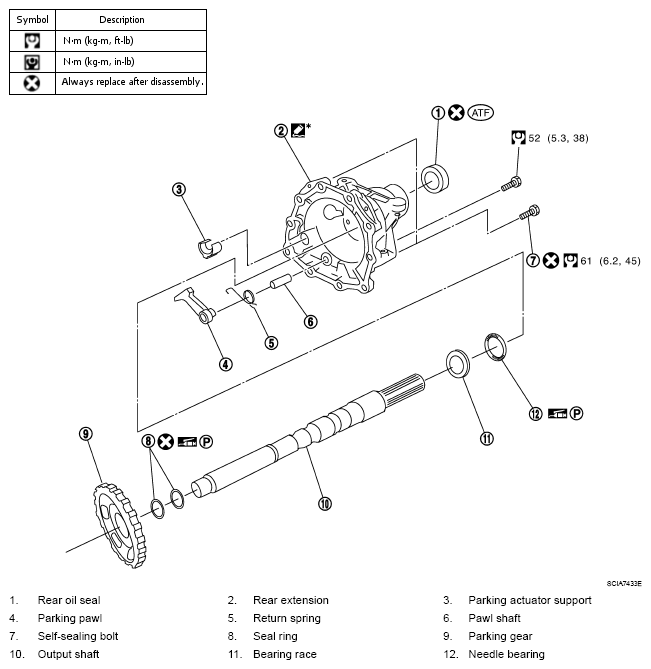 | Symbol | Description |
|---|---|
|  | N·m (kg-m, ft-lb) |
|  | N·m (kg-m, in-lb) |
|  | Always replace after disassembly. |

1 ATF

2 *

52 (5.3, 38)

3

7 61 (6.2, 45)

6

5

4

12 P

11

9

8 P

10

SCIA7433E

1. Rear oil seal
2. Rear extension
3. Parking actuator support
4. Parking pawl
5. Return spring
6. Pawl shaft
7. Self-sealing bolt
8. Seal ring
9. Parking gear
10. Output shaft
11. Bearing race
12. Needle bearing