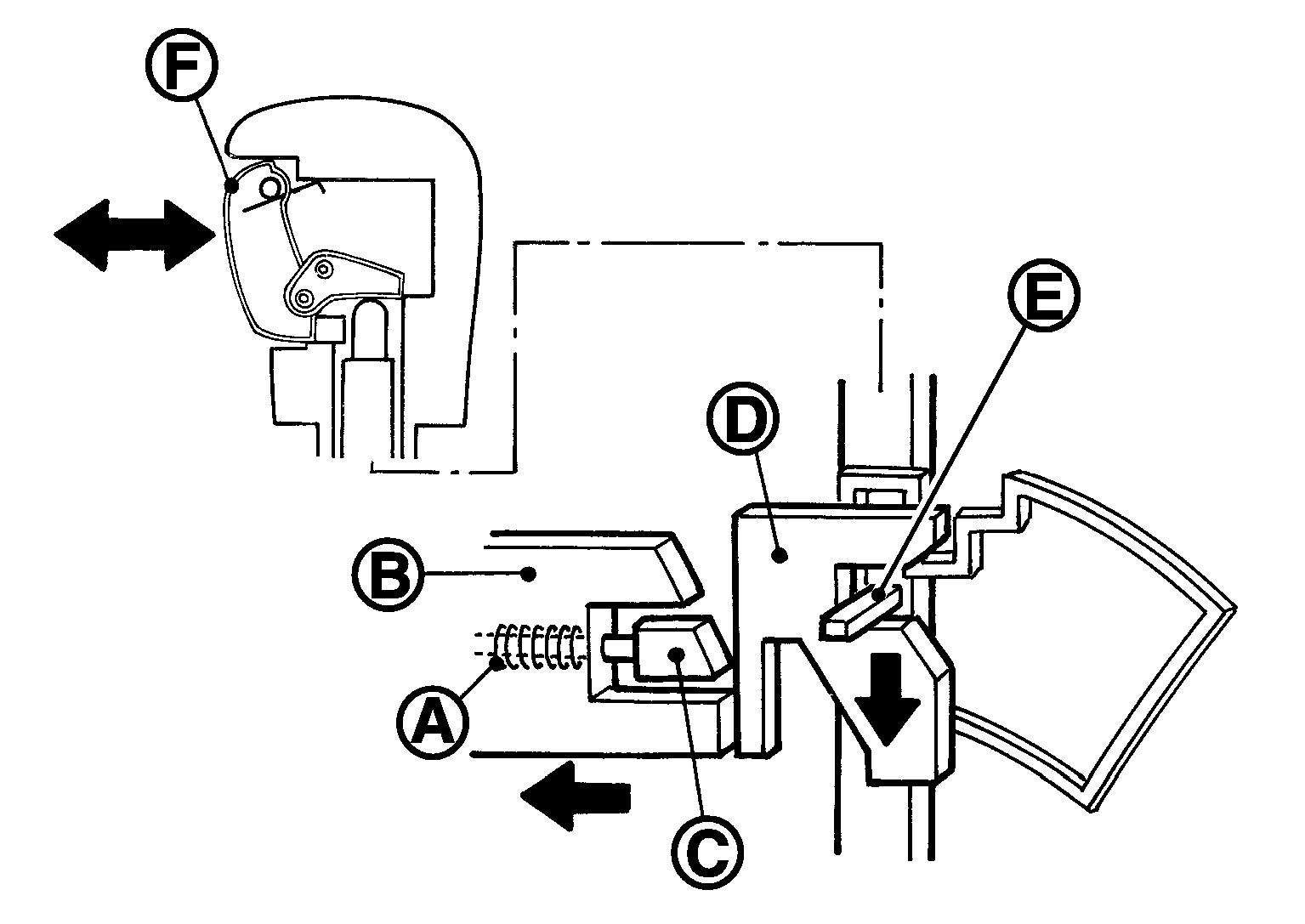 F
E
D
B
A
C