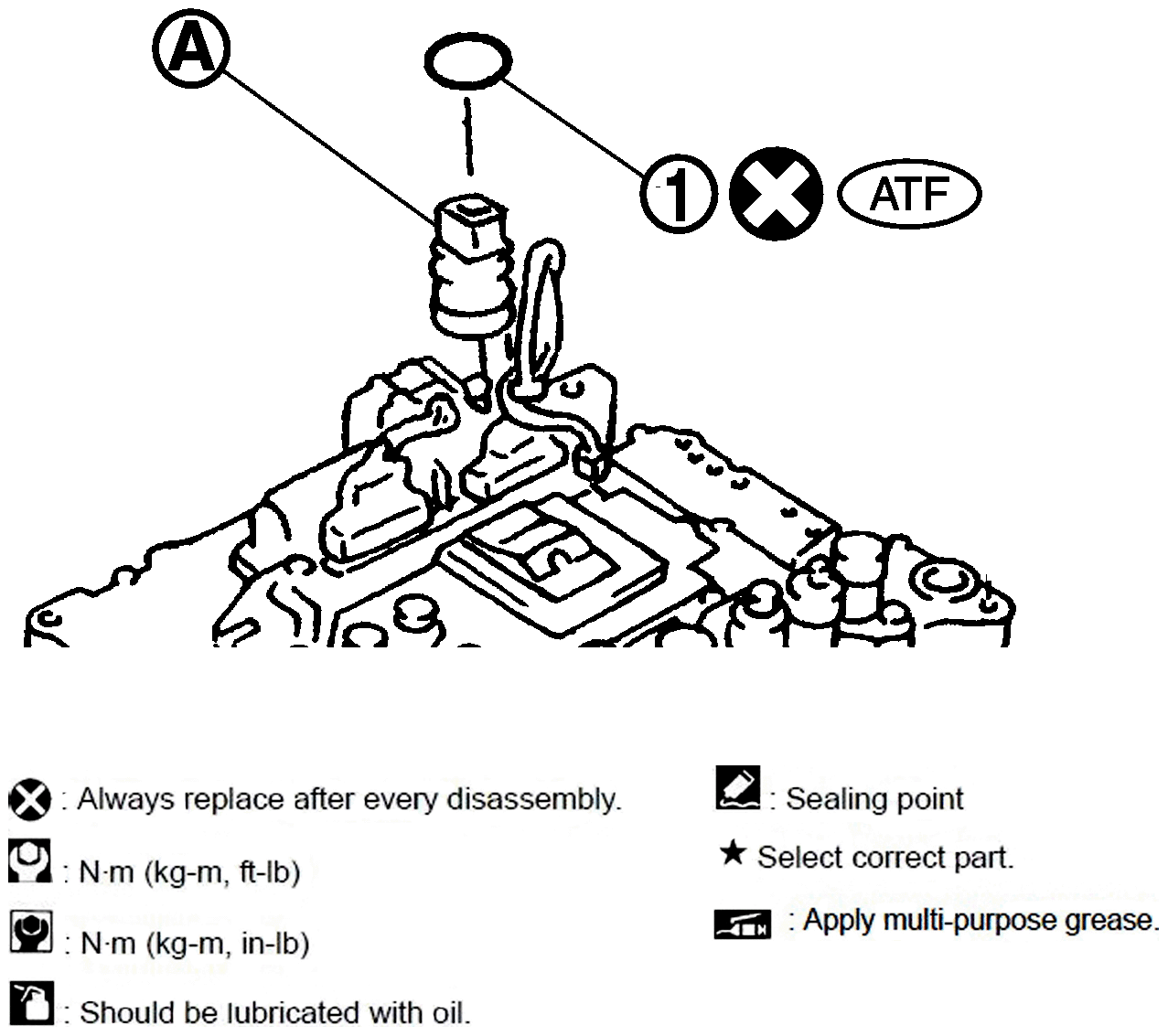 A

1

ATF

: Always replace after every disassembly.

: N·m (kg-m, ft-lb)

: N·m (kg-m, in-lb)

: Should be lubricated with oil.

: Sealing point

★ Select correct part.

: Apply multi-purpose grease.