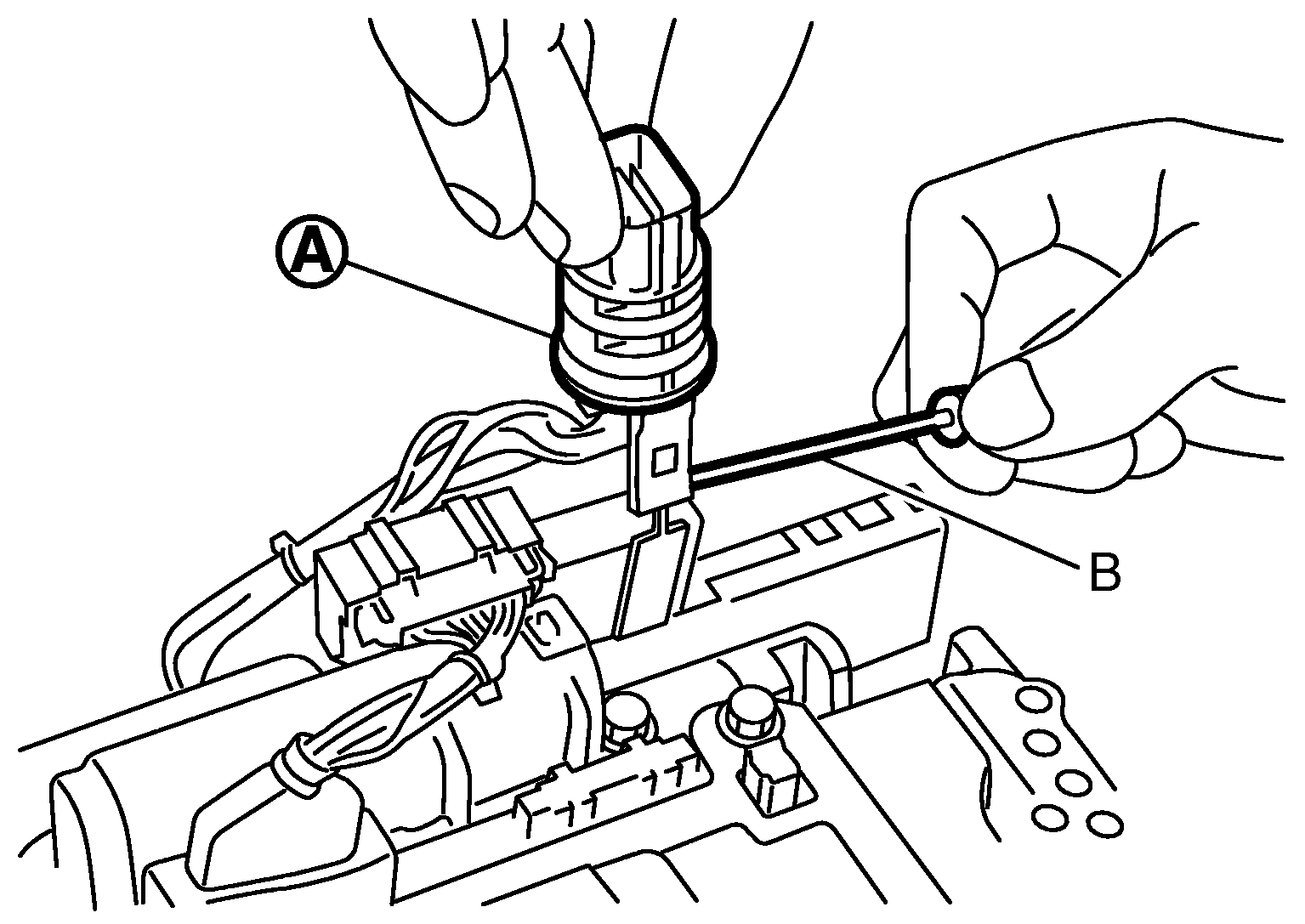 A
B