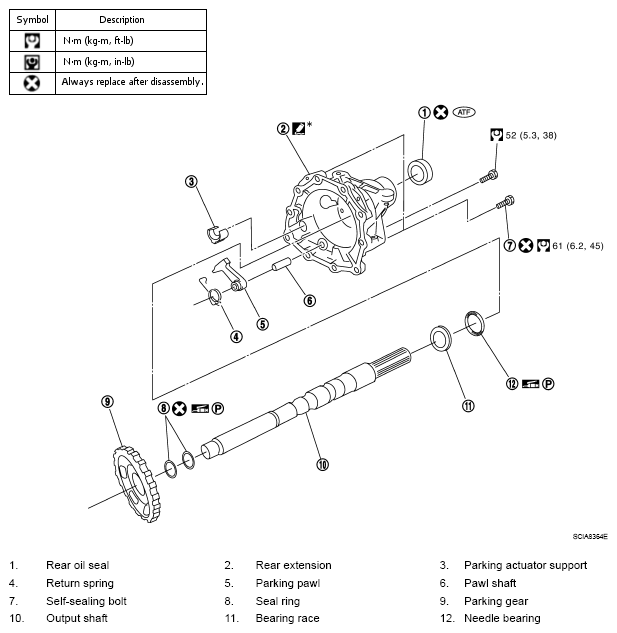 | Symbol | Description |
|---|---|
| | N·m (kg-m, ft-lb) |
| | N·m (kg-m, in-lb) |
| | Always replace after disassembly. |

1 ATF

2 *

52 (5.3, 38)

3

7 61 (6.2, 45)

6

5

4

12 P

11

9

8 P

10

SCIA8364E

1. Rear oil seal
2. Rear extension
3. Parking actuator support
4. Return spring
5. Parking pawl
6. Pawl shaft
7. Self-sealing bolt
8. Seal ring
9. Parking gear
10. Output shaft
11. Bearing race
12. Needle bearing