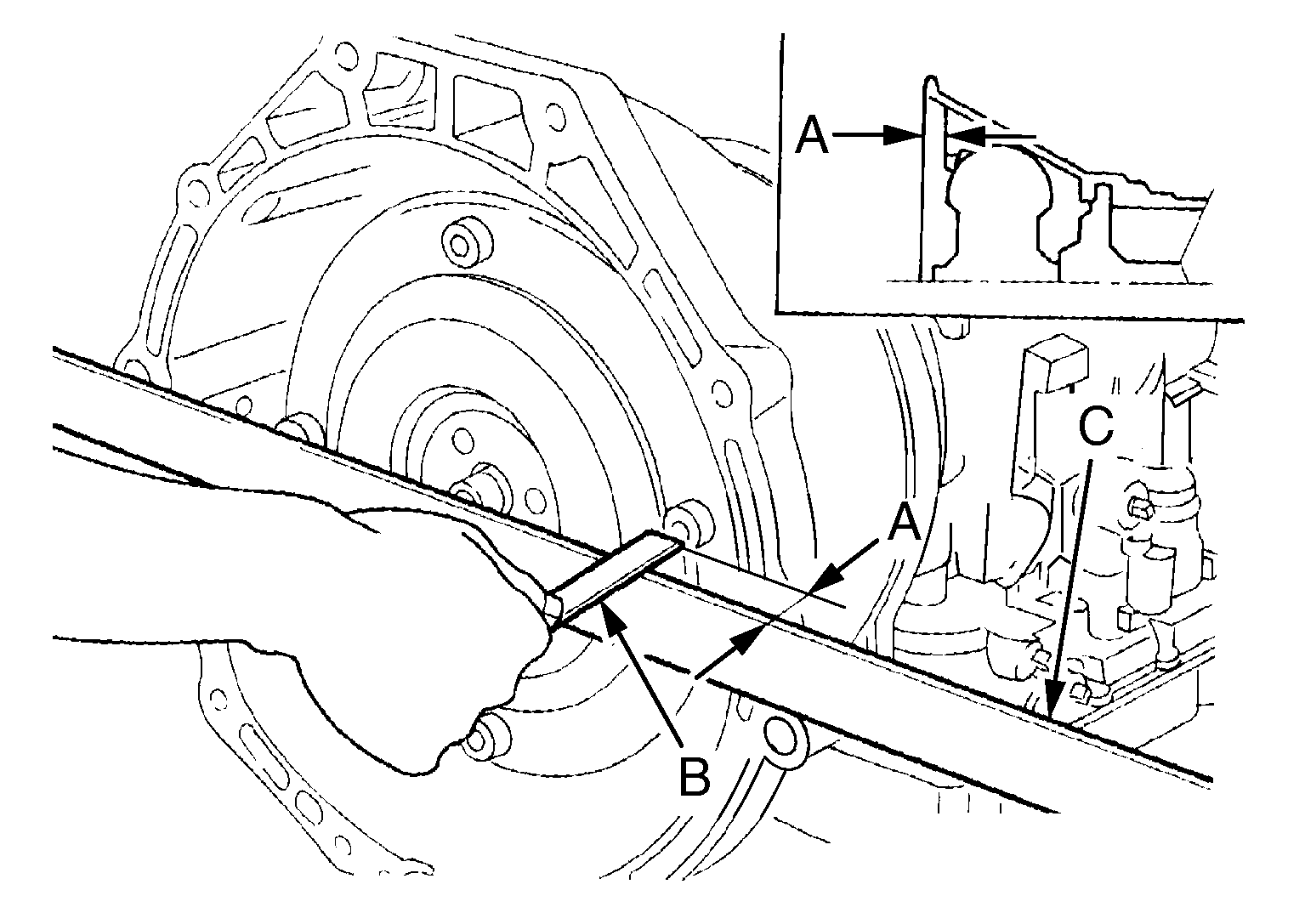 A
C
A
B