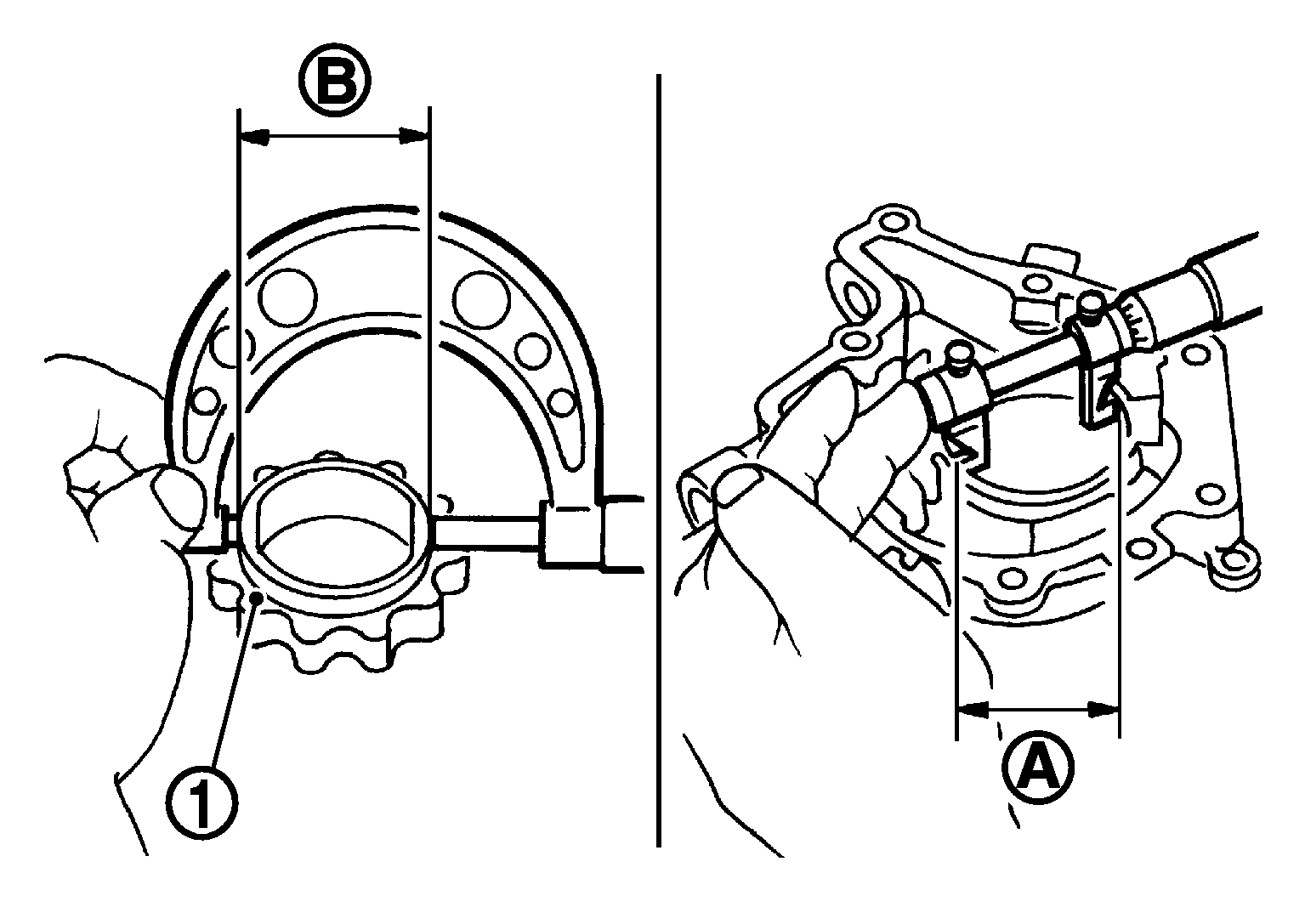 B
1
A