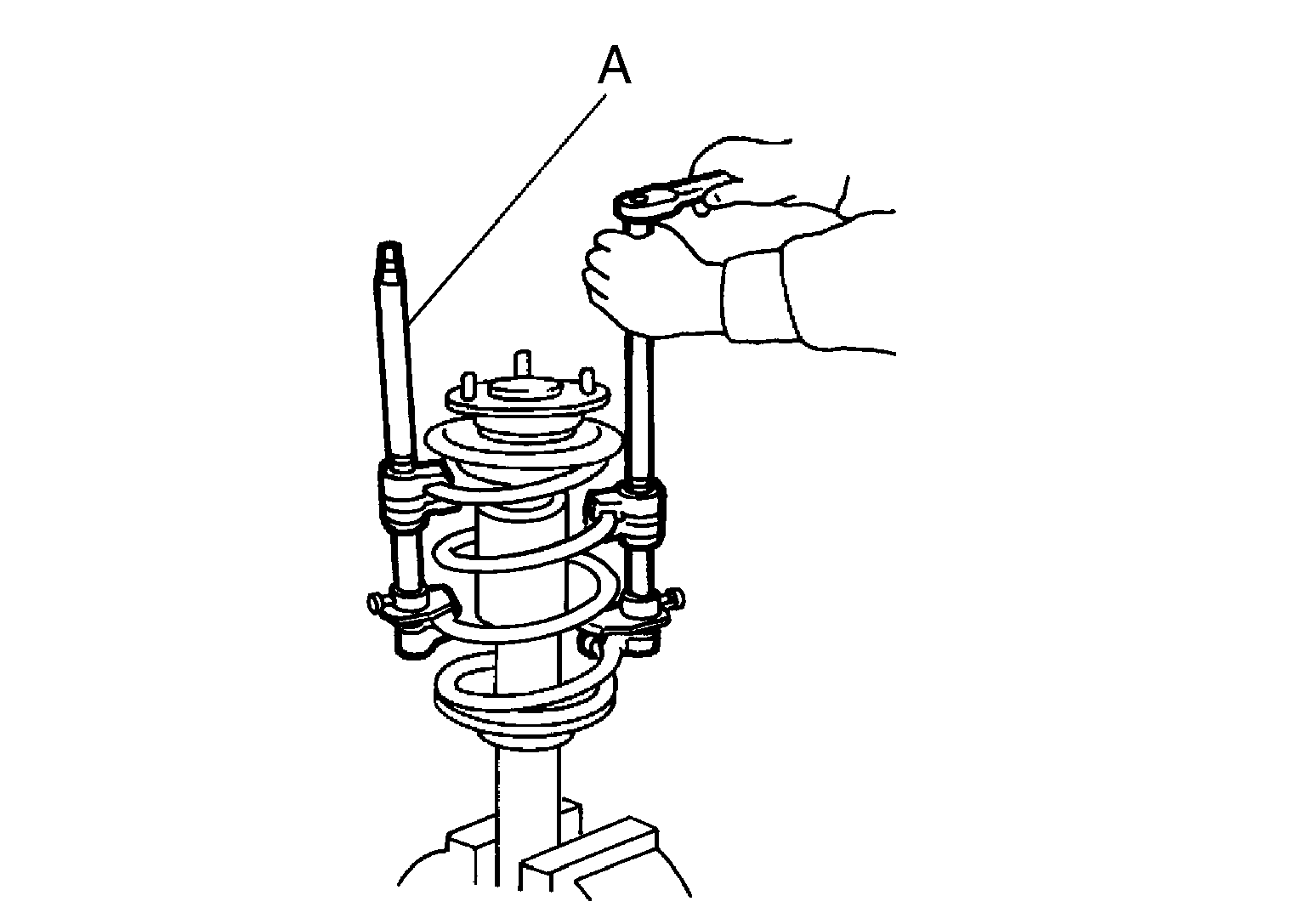 A