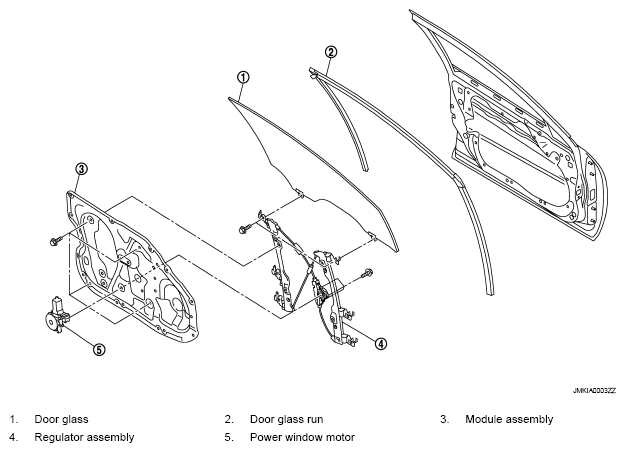 1
2
3
4
5

JMKIA0003ZZ

1. Door glass
2. Door glass run
3. Module assembly
4. Regulator assembly
5. Power window motor