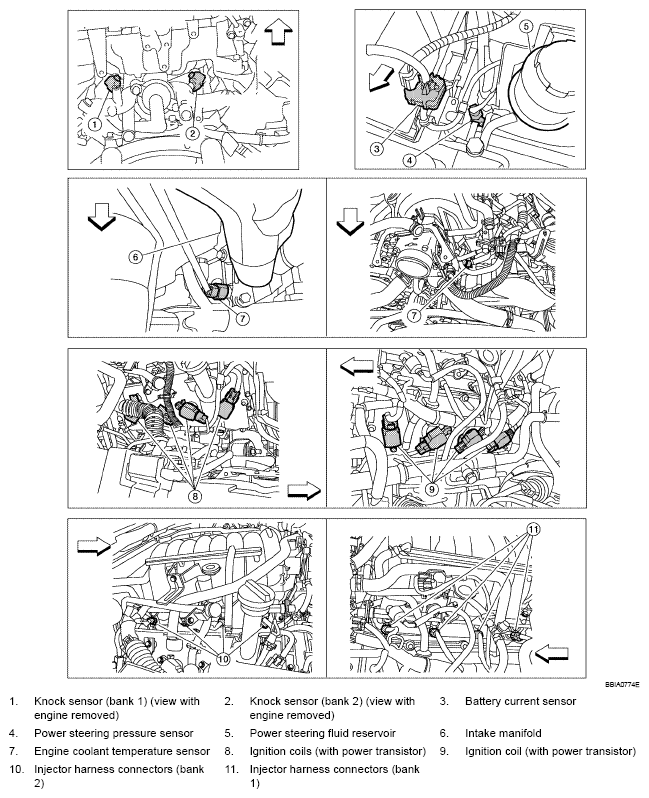 1
2
3
4
5
6
7
7
8
9
10
11

BBIA0774E

1. Knock sensor (bank 1) (view with engine removed)
2. Knock sensor (bank 2) (view with engine removed)
3. Battery current sensor
4. Power steering pressure sensor
5. Power steering fluid reservoir
6. Intake manifold
7. Engine coolant temperature sensor
8. Ignition coils (with power transistor)
9. Ignition coil (with power transistor)
10. Injector harness connectors (bank 2)
11. Injector harness connectors (bank 1)