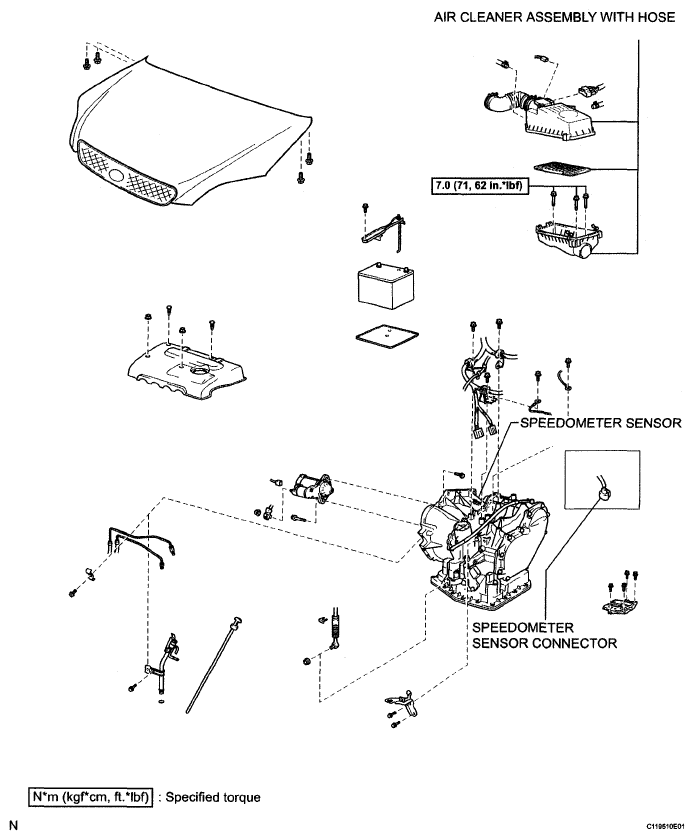 AIR CLEANER ASSEMBLY WITH HOSE

7.0 (71, 62 in.*lbf)

SPEEDOMETER SENSOR

SPEEDOMETER SENSOR CONNECTOR

N*m (kgf*cm, ft.*lbf) : Specified torque

N

C119510E01