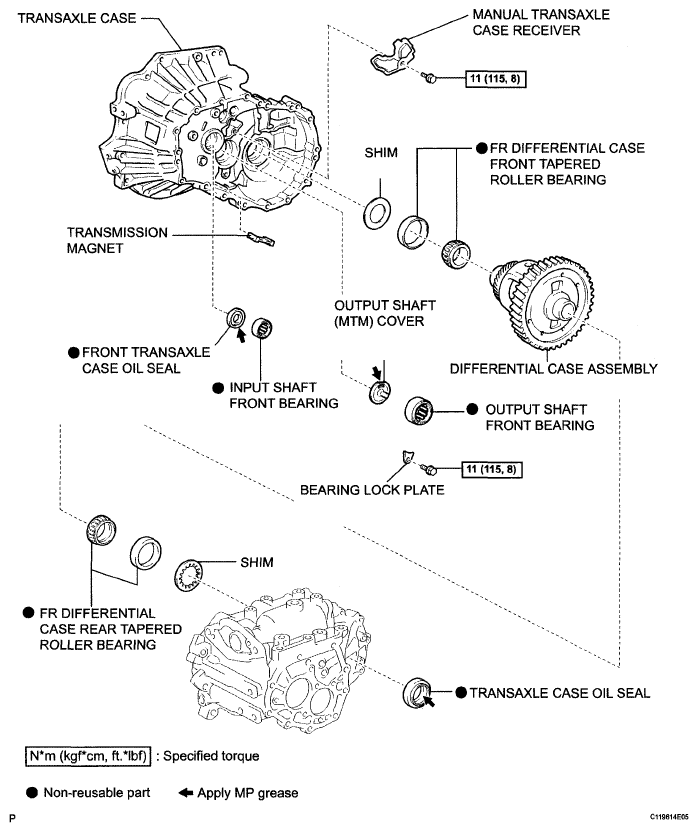 TRANSAXLE CASE

MANUAL TRANSAXLE CASE RECEIVER

11 (115, 8)

SHIM

● FR DIFFERENTIAL CASE FRONT TAPERED ROLLER BEARING

TRANSMISSION MAGNET

OUTPUT SHAFT (MTM) COVER

● FRONT TRANSAXLE CASE OIL SEAL

● INPUT SHAFT FRONT BEARING

DIFFERENTIAL CASE ASSEMBLY

● OUTPUT SHAFT FRONT BEARING

11 (115, 8)

BEARING LOCK PLATE

SHIM

● FR DIFFERENTIAL CASE REAR TAPERED ROLLER BEARING

● TRANSAXLE CASE OIL SEAL

N*m (kgf*cm, ft.*lbf) : Specified torque

● Non-reusable part ← Apply MP grease

P

C119814E05