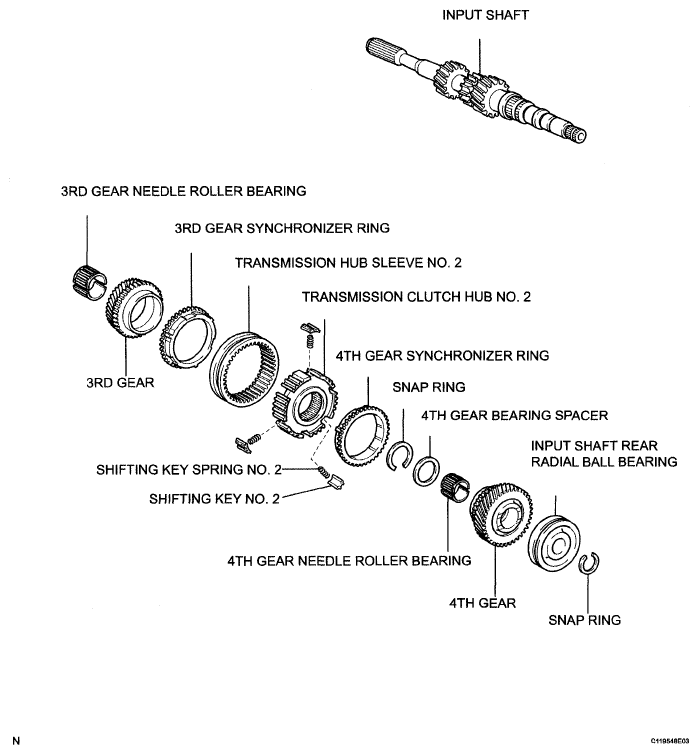 INPUT SHAFT

3RD GEAR NEEDLE ROLLER BEARING

3RD GEAR SYNCHRONIZER RING

TRANSMISSION HUB SLEEVE NO. 2

TRANSMISSION CLUTCH HUB NO. 2

4TH GEAR SYNCHRONIZER RING

3RD GEAR

SNAP RING

4TH GEAR BEARING SPACER

INPUT SHAFT REAR RADIAL BALL BEARING

SHIFTING KEY SPRING NO. 2

SHIFTING KEY NO. 2

4TH GEAR NEEDLE ROLLER BEARING

4TH GEAR

SNAP RING

N

C119548E03