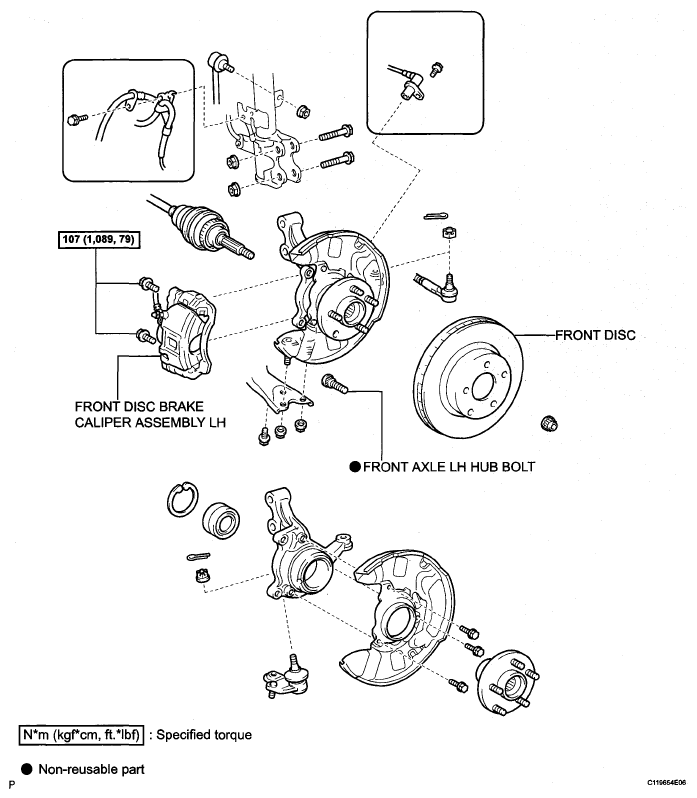 107 (1,089, 79)

FRONT DISC

FRONT DISC BRAKE CALIPER ASSEMBLY LH

● FRONT AXLE LH HUB BOLT

N*m (kgf*cm, ft.*lbf) : Specified torque

● Non-reusable part

P

C119664E06