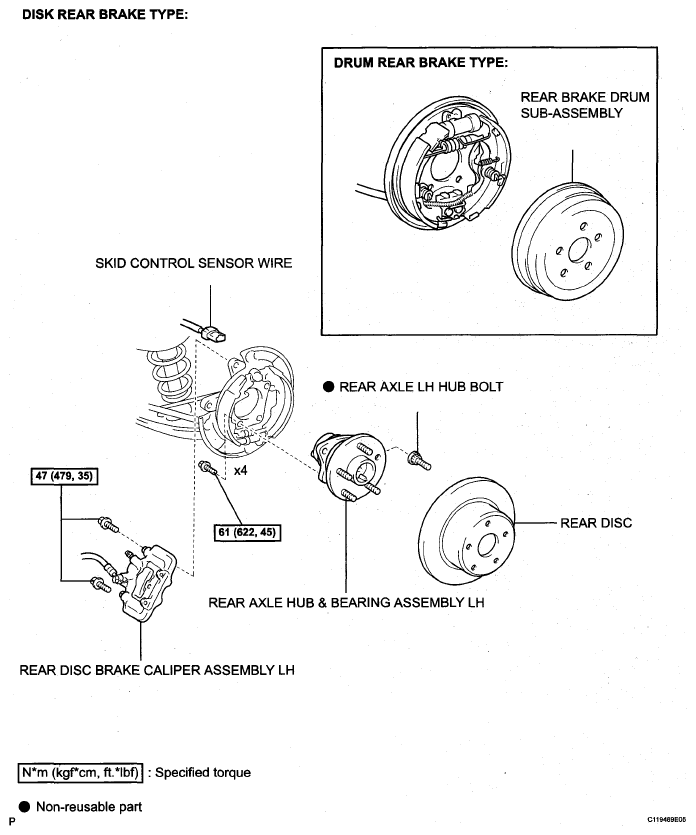 DISK REAR BRAKE TYPE:

DRUM REAR BRAKE TYPE:

REAR BRAKE DRUM SUB-ASSEMBLY

SKID CONTROL SENSOR WIRE

● REAR AXLE LH HUB BOLT

47 (479, 35)

x4

61 (622, 45)

REAR DISC

REAR AXLE HUB & BEARING ASSEMBLY LH

REAR DISC BRAKE CALIPER ASSEMBLY LH

N*m (kgf*cm, ft.*lbf) : Specified torque

● Non-reusable part

P

C119469E05