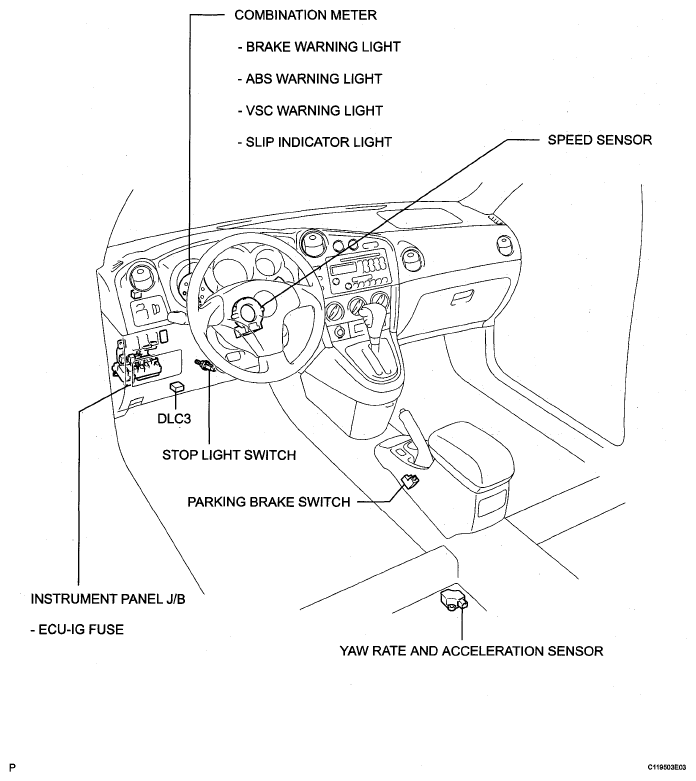 COMBINATION METER

- BRAKE WARNING LIGHT

- ABS WARNING LIGHT

- VSC WARNING LIGHT

- SLIP INDICATOR LIGHT

SPEED SENSOR

DLC3

STOP LIGHT SWITCH

PARKING BRAKE SWITCH

INSTRUMENT PANEL J/B

- ECU-IG FUSE

YAW RATE AND ACCELERATION SENSOR

P

C119503E03