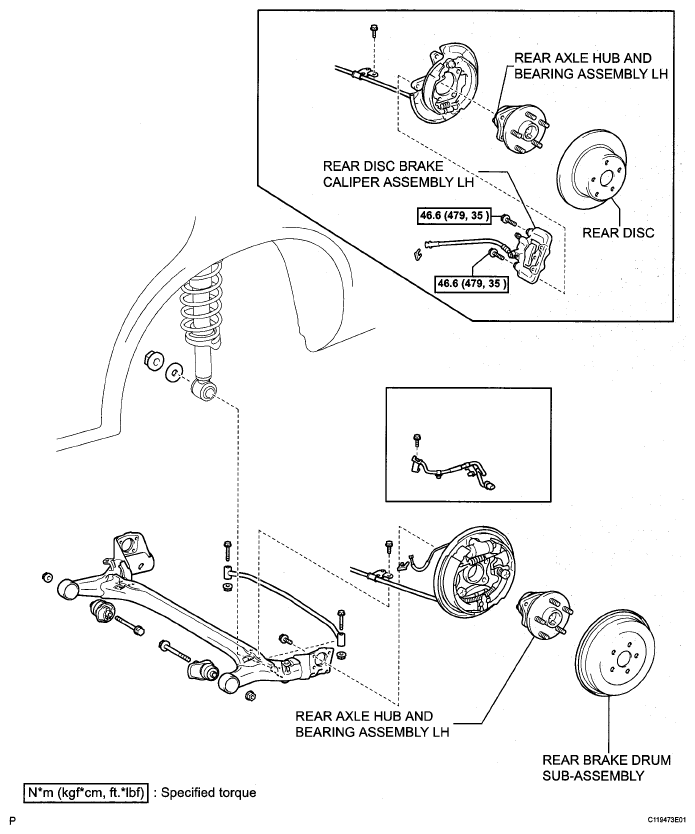 REAR AXLE HUB AND BEARING ASSEMBLY LH

REAR DISC BRAKE CALIPER ASSEMBLY LH

46.6 (479, 35)

REAR DISC

46.6 (479, 35 )

REAR AXLE HUB AND BEARING ASSEMBLY LH

REAR BRAKE DRUM SUB-ASSEMBLY

N*m (kgf*cm, ft.*lbf) : Specified torque

P

C119473E01