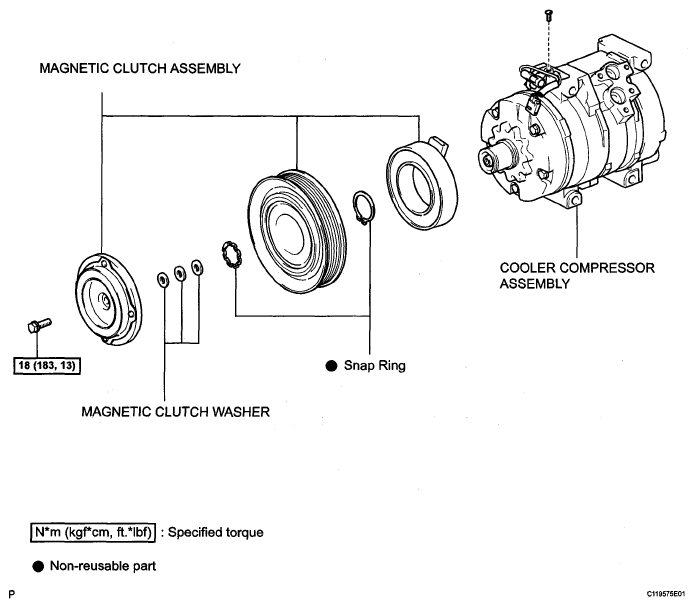 MAGNETIC CLUTCH ASSEMBLY

COOLER COMPRESSOR ASSEMBLY

18 (183, 13)

● Snap Ring

MAGNETIC CLUTCH WASHER

N*m (kgf*cm, ft.*lbf) : Specified torque

● Non-reusable part

P

C119575E01