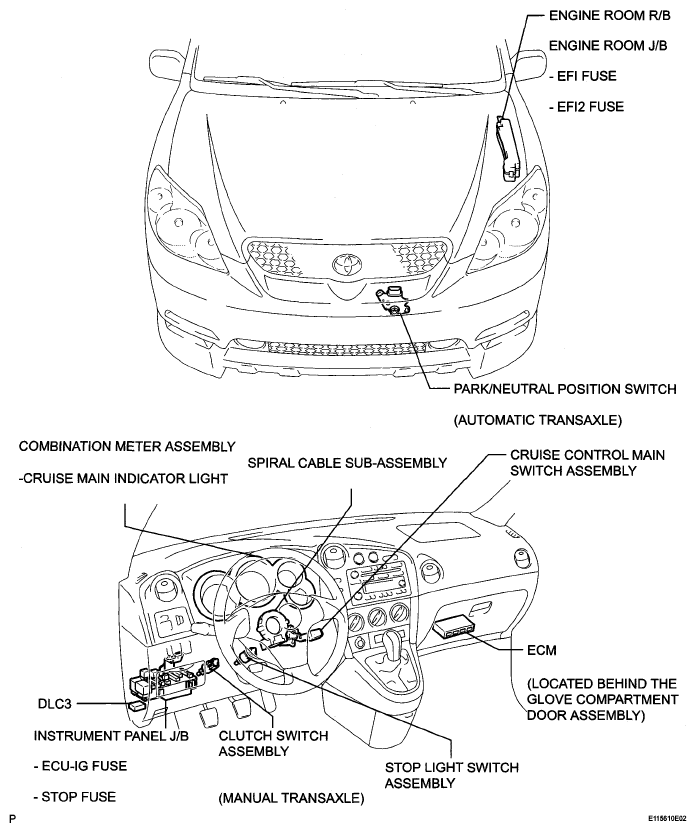 ENGINE ROOM R/B

ENGINE ROOM J/B

- EFI FUSE

- EFI2 FUSE

PARK/NEUTRAL POSITION SWITCH

(AUTOMATIC TRANSAXLE)

COMBINATION METER ASSEMBLY

-CRUISE MAIN INDICATOR LIGHT

SPIRAL CABLE SUB-ASSEMBLY

CRUISE CONTROL MAIN SWITCH ASSEMBLY

ECM

(LOCATED BEHIND THE GLOVE COMPARTMENT DOOR ASSEMBLY)

DLC3

INSTRUMENT PANEL J/B

- ECU-IG FUSE

- STOP FUSE

CLUTCH SWITCH ASSEMBLY

(MANUAL TRANSAXLE)

STOP LIGHT SWITCH ASSEMBLY

P

E115610E02