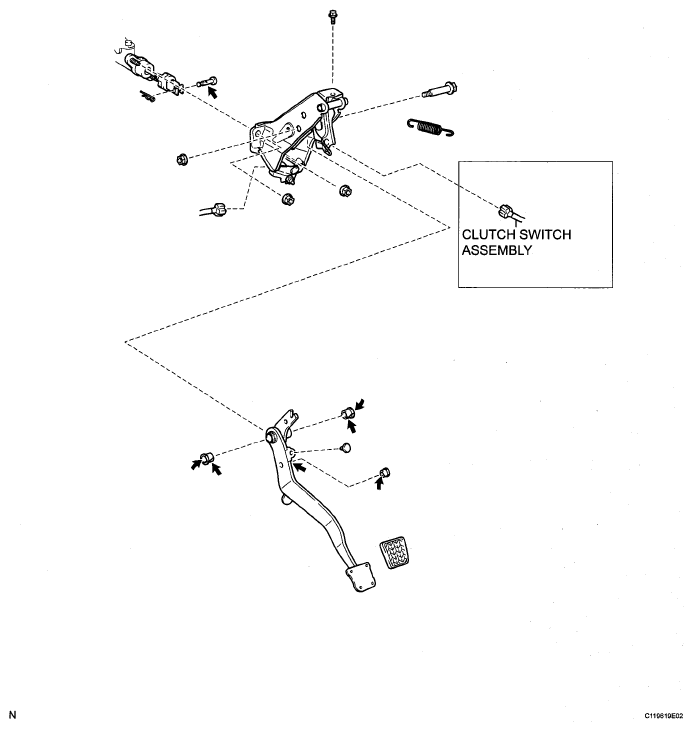 CLUTCH SWITCH ASSEMBLY

N

C119619E02