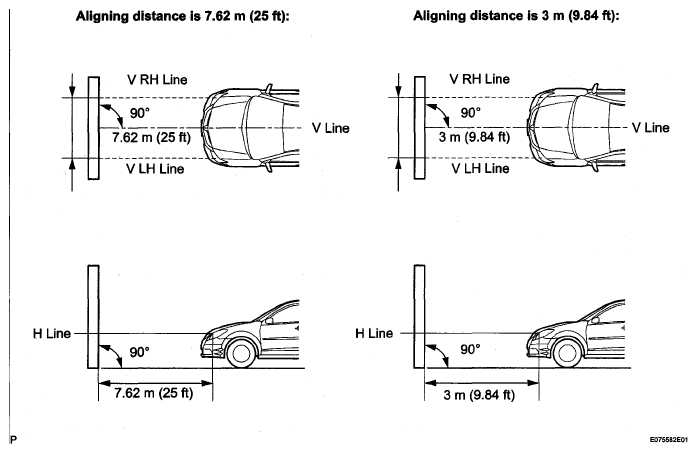 Aligning distance is 7.62 m (25 ft):

V RH Line
90°
7.62 m (25 ft)
V Line
V LH Line

H Line
90°
7.62 m (25 ft)

Aligning distance is 3 m (9.84 ft):

V RH Line
90°
3 m (9.84 ft)
V Line
V LH Line

H Line
90°
3 m (9.84 ft)

P

E075582E01