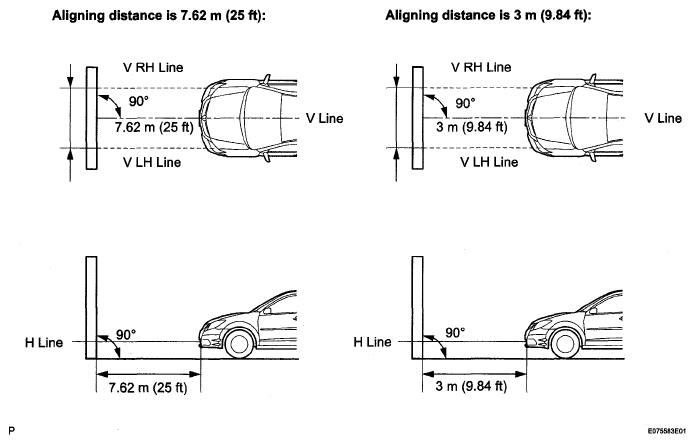 Aligning distance is 7.62 m (25 ft):

V RH Line
90°
7.62 m (25 ft)
V Line
V LH Line

H Line
90°
7.62 m (25 ft)

Aligning distance is 3 m (9.84 ft):

V RH Line
90°
3 m (9.84 ft)
V Line
V LH Line

H Line
90°
3 m (9.84 ft)

P

E075583E01