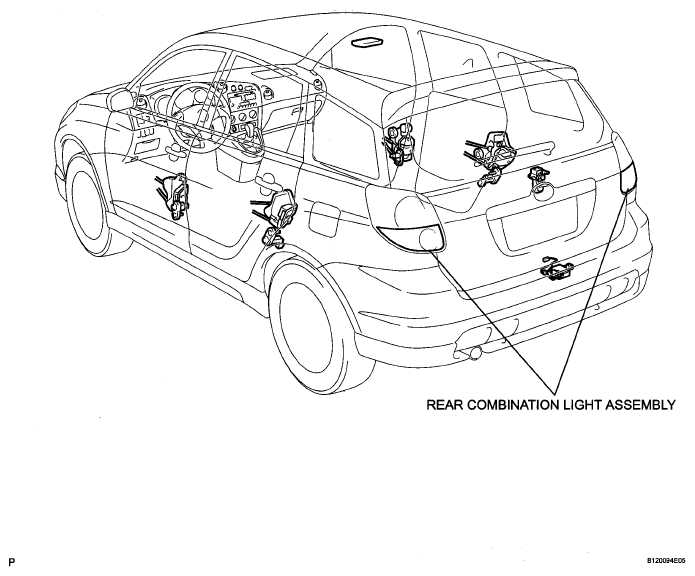 REAR COMBINATION LIGHT ASSEMBLY

P

B120094E05