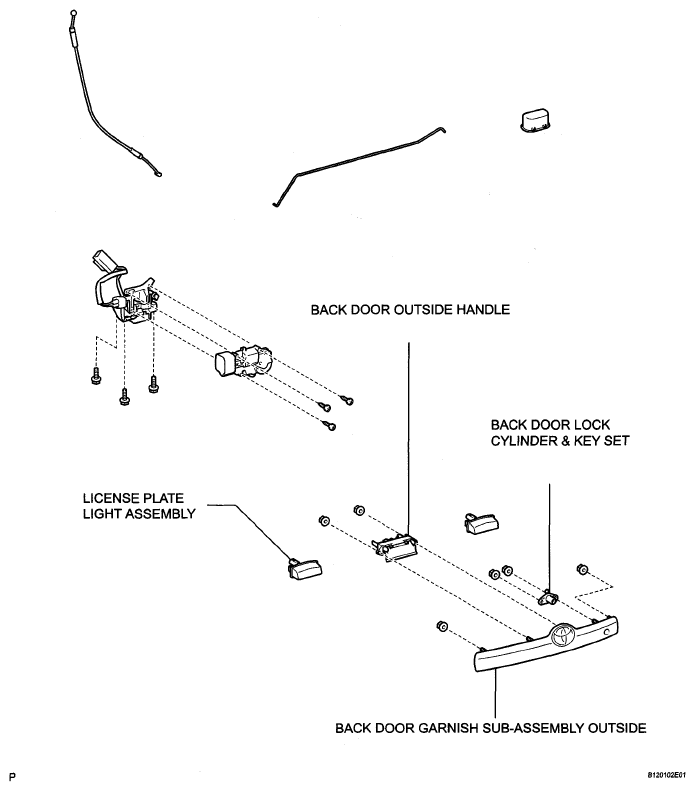 BACK DOOR OUTSIDE HANDLE

BACK DOOR LOCK CYLINDER & KEY SET

LICENSE PLATE LIGHT ASSEMBLY

BACK DOOR GARNISH SUB-ASSEMBLY OUTSIDE

P

B120102E01